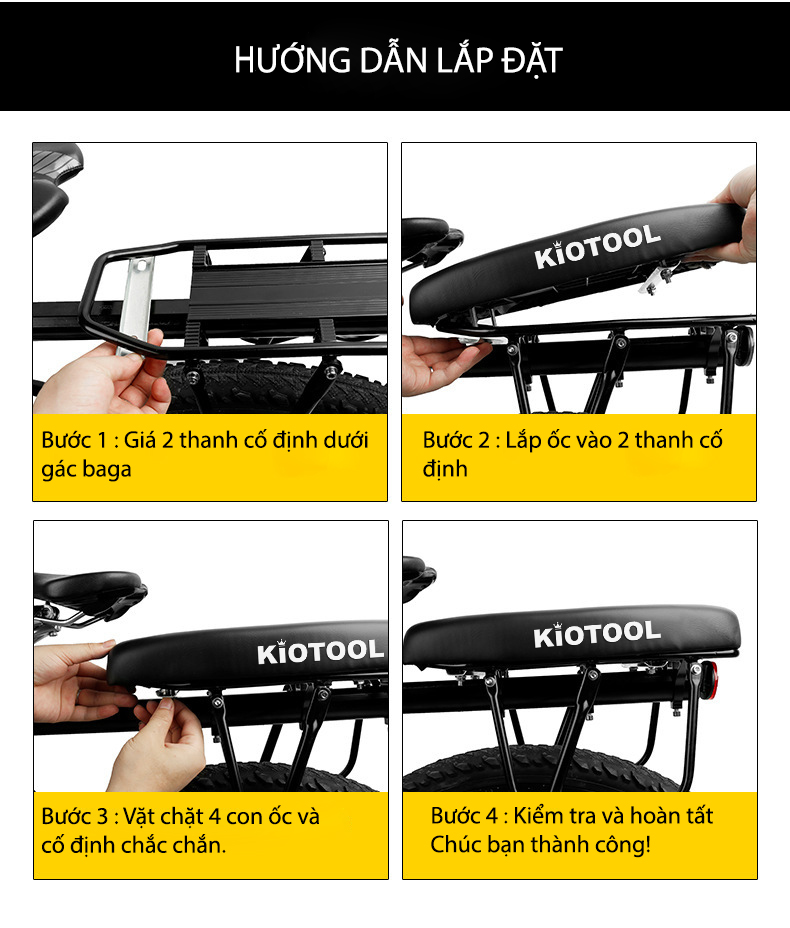 HƯỚNG DẪN LẮP ĐẶT

Bước 1 : Giá 2 thanh cố định dưới gác baga

KIOTOOL

Bước 2 : Lắp ốc vào 2 thanh cố định

KIOTOOL

Bước 3 : Vặt chặt 4 con ốc và cố định chắc chắn.

KIOTOOL

Bước 4 : Kiểm tra và hoàn tất
Chúc bạn thành công!