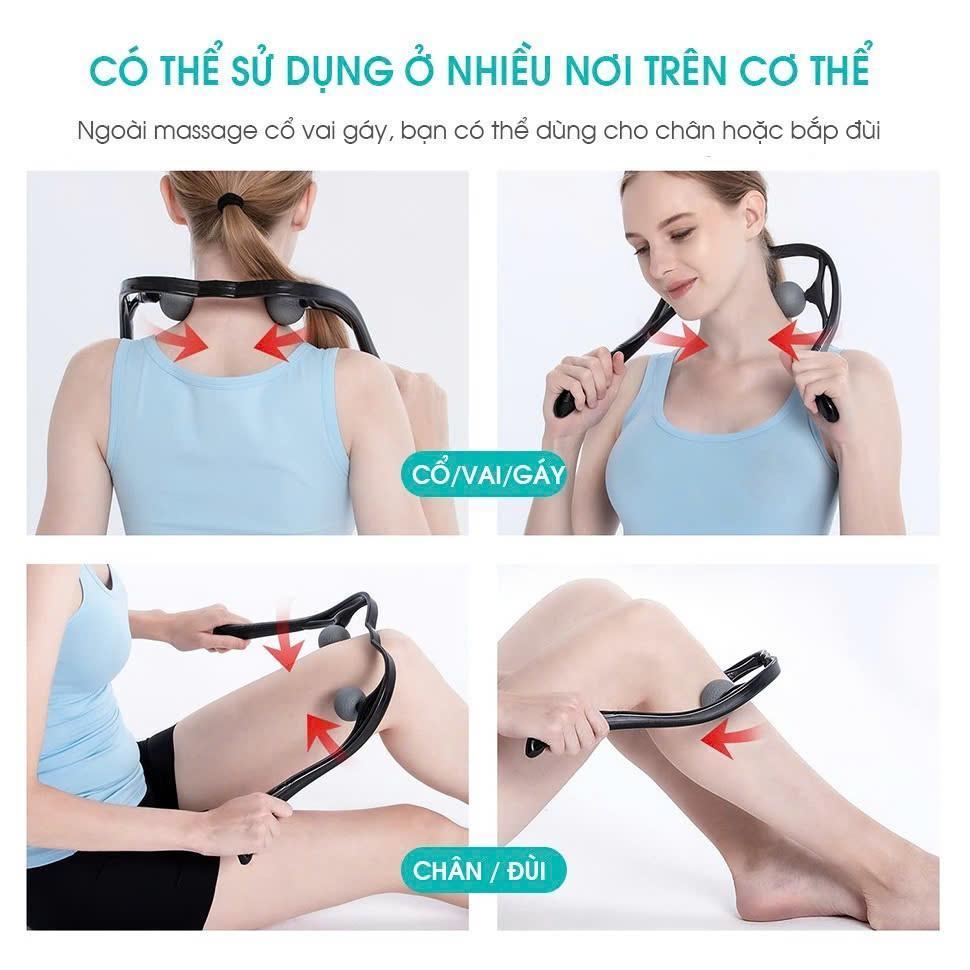 CÓ THỂ SỬ DỤNG Ở NHIỀU NƠI TRÊN CƠ THỂ

Ngoài massage cổ vai gáy, bạn có thể dùng cho chân hoặc bắp đùi

CỔ/VAI/GÁY

CHÂN / ĐÙI