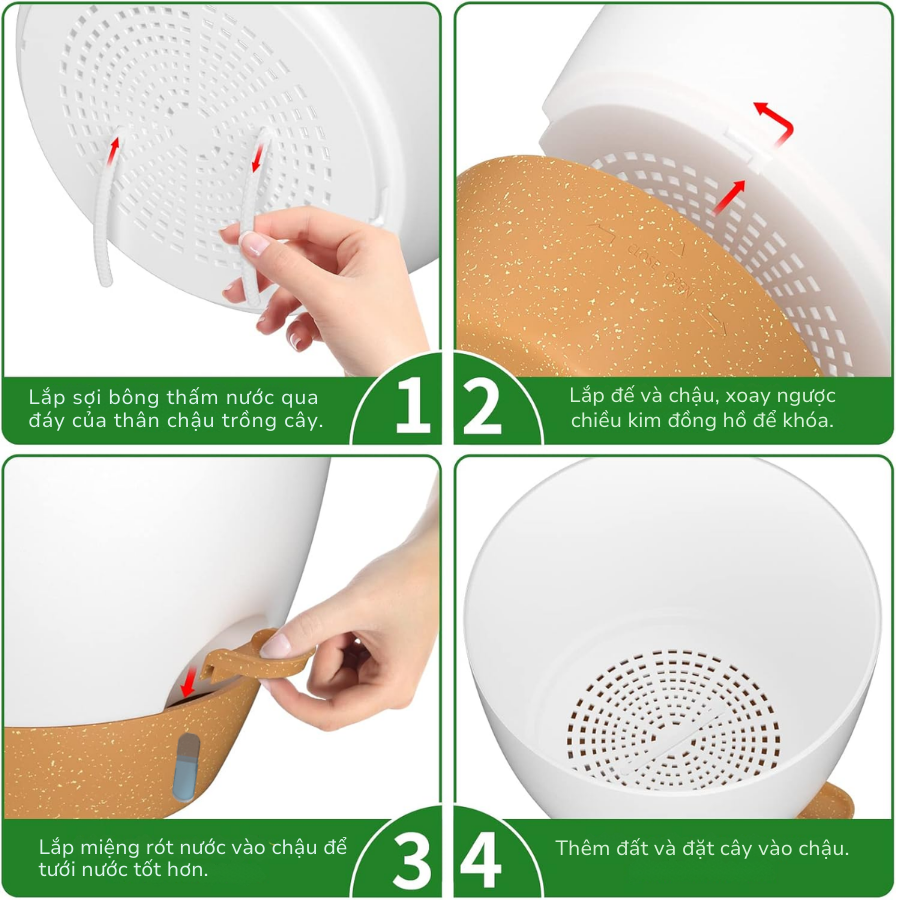 Lắp sợi bông thấm nước qua đáy của thân chậu trồng cây.

1

2

Lắp đế và chậu, xoay ngược chiều kim đồng hồ để khóa.

Lắp miệng rót nước vào chậu để tưới nước tốt hơn.

3

4

Thêm đất và đặt cây vào chậu.