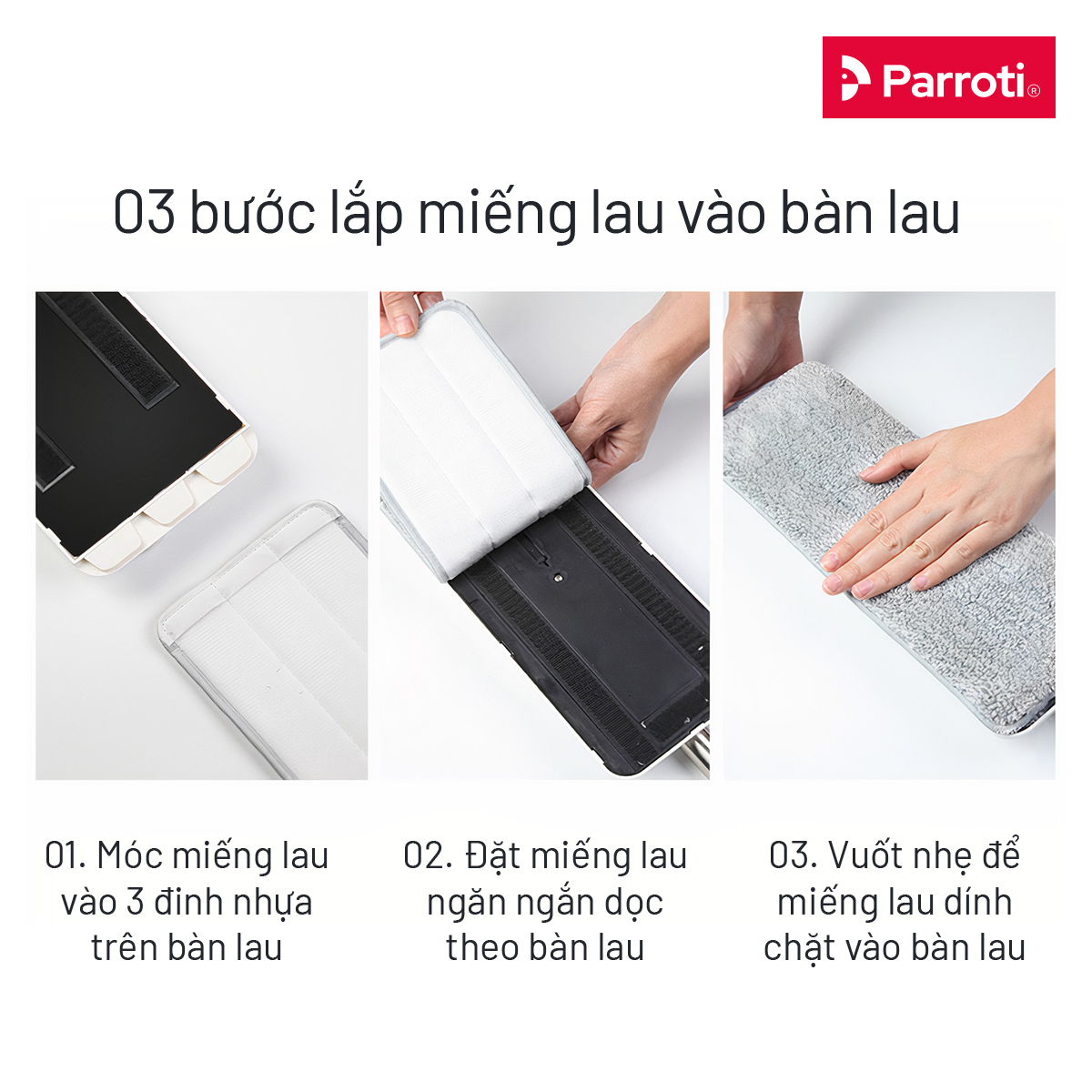 Parroti®

03 bước lắp miếng lau vào bàn lau

01. Móc miếng lau vào 3 đinh nhựa trên bàn lau

02. Đặt miếng lau ngăn ngắn dọc theo bàn lau

03. Vuốt nhẹ để miếng lau dính chặt vào bàn lau