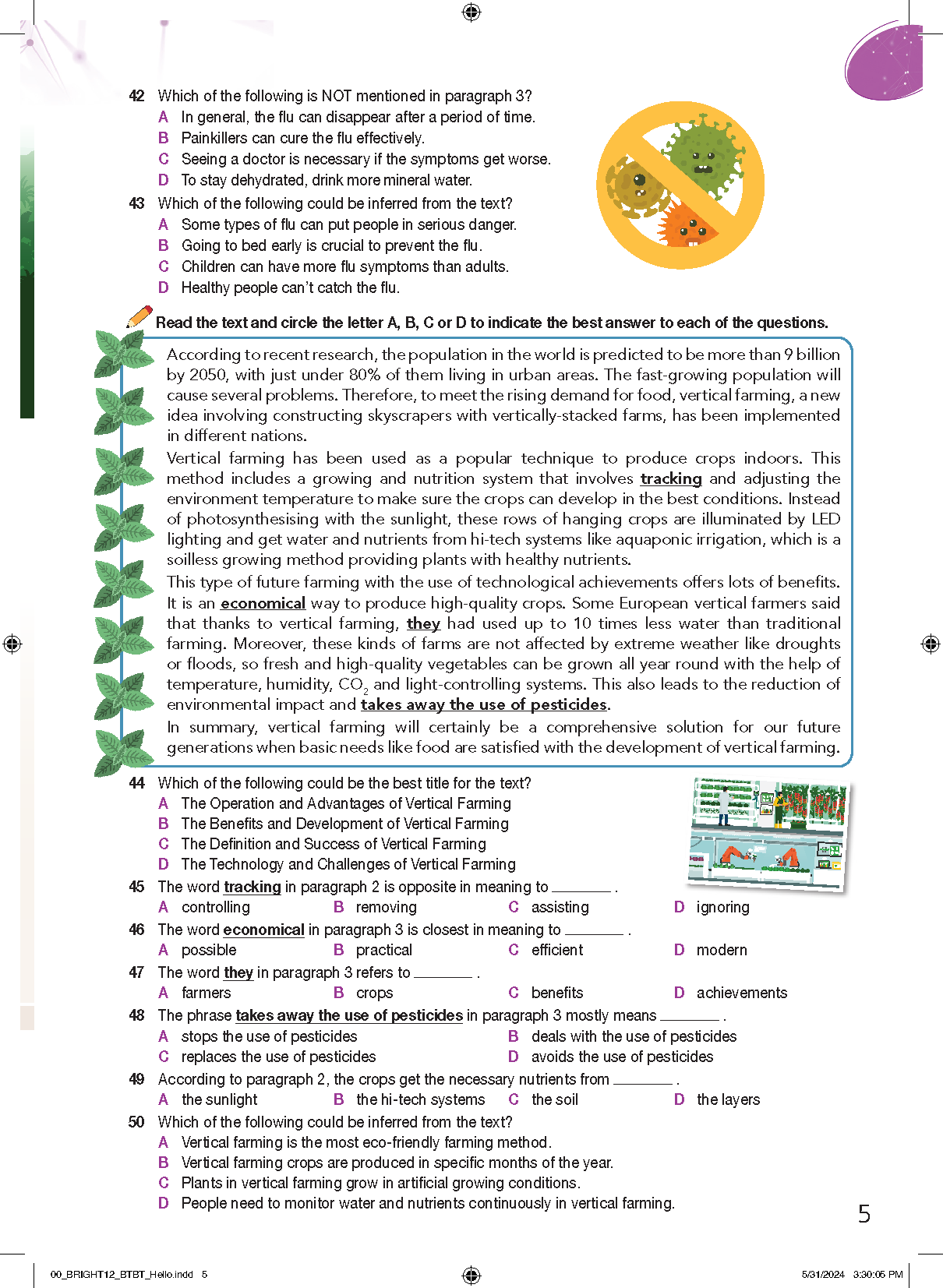 42 Which of the following is NOT mentioned in paragraph 3?
A In general, the flu can disappear after a period of time.
B Painkillers can cure the flu effectively.
C Seeing a doctor is necessary if the symptoms get worse.
D To stay dehydrated, drink more mineral water.

43 Which of the following could be inferred from the text?
A Some types of flu can put people in serious danger.
B Going to bed early is crucial to prevent the flu.
C Children can have more flu symptoms than adults.
D Healthy people can't catch the flu.

Read the text and circle the letter A, B, C or D to indicate the best answer to each of the questions.

According to recent research, the population in the world is predicted to be more than 9 billion by 2050, with just under 80% of them living in urban areas. The fast-growing population will cause several problems. Therefore, to meet the rising demand for food, vertical farming, a new idea involving constructing skyscrapers with vertically-stacked farms, has been implemented in different nations.

Vertical farming has been used as a popular technique to produce crops indoors. This method includes a growing and nutrition system that involves tracking and adjusting the environment temperature to make sure the crops can develop in the best conditions. Instead of photosynthesising with the sunlight, these rows of hanging crops are illuminated by LED lighting and get water and nutrients from hi-tech systems like aquaponic irrigation, which is a soilless growing method providing plants with healthy nutrients.

This type of future farming with the use of technological achievements offers lots of benefits. It is an economical way to produce high-quality crops. Some European vertical farmers said that thanks to vertical farming, they had used up to 10 times less water than traditional farming. Moreover, these kinds of farms are not affected by extreme weather like droughts or floods, so fresh and high-quality vegetables can be grown all year round with the help of temperature, humidity, $CO_2$ and light-controlling systems. This also leads to the reduction of environmental impact and takes away the use of pesticides.

In summary, vertical farming will certainly be a comprehensive solution for our future generations when basic needs like food are satisfied with the development of vertical farming.

44 Which of the following could be the best title for the text?
A The Operation and Advantages of Vertical Farming
B The Benefits and Development of Vertical Farming
C The Definition and Success of Vertical Farming
D The Technology and Challenges of Vertical Farming

45 The word tracking in paragraph 2 is opposite in meaning to ________ .
A controlling B removing C assisting D ignoring

46 The word economical in paragraph 3 is closest in meaning to ________ .
A possible B practical C efficient D modern

47 The word they in paragraph 3 refers to ________ .
A farmers B crops C benefits D achievements

48 The phrase takes away the use of pesticides in paragraph 3 mostly means ________ .
A stops the use of pesticides B deals with the use of pesticides
C replaces the use of pesticides D avoids the use of pesticides

49 According to paragraph 2, the crops get the necessary nutrients from ________ .
A the sunlight B the hi-tech systems C the soil D the layers

50 Which of the following could be inferred from the text?
A Vertical farming is the most eco-friendly farming method.
B Vertical farming crops are produced in specific months of the year.
C Plants in vertical farming grow in artificial growing conditions.
D People need to monitor water and nutrients continuously in vertical farming.

5

00_BRIGHT12_BTBT_Hello.indd 5 5/31/2024 3:30:05 PM