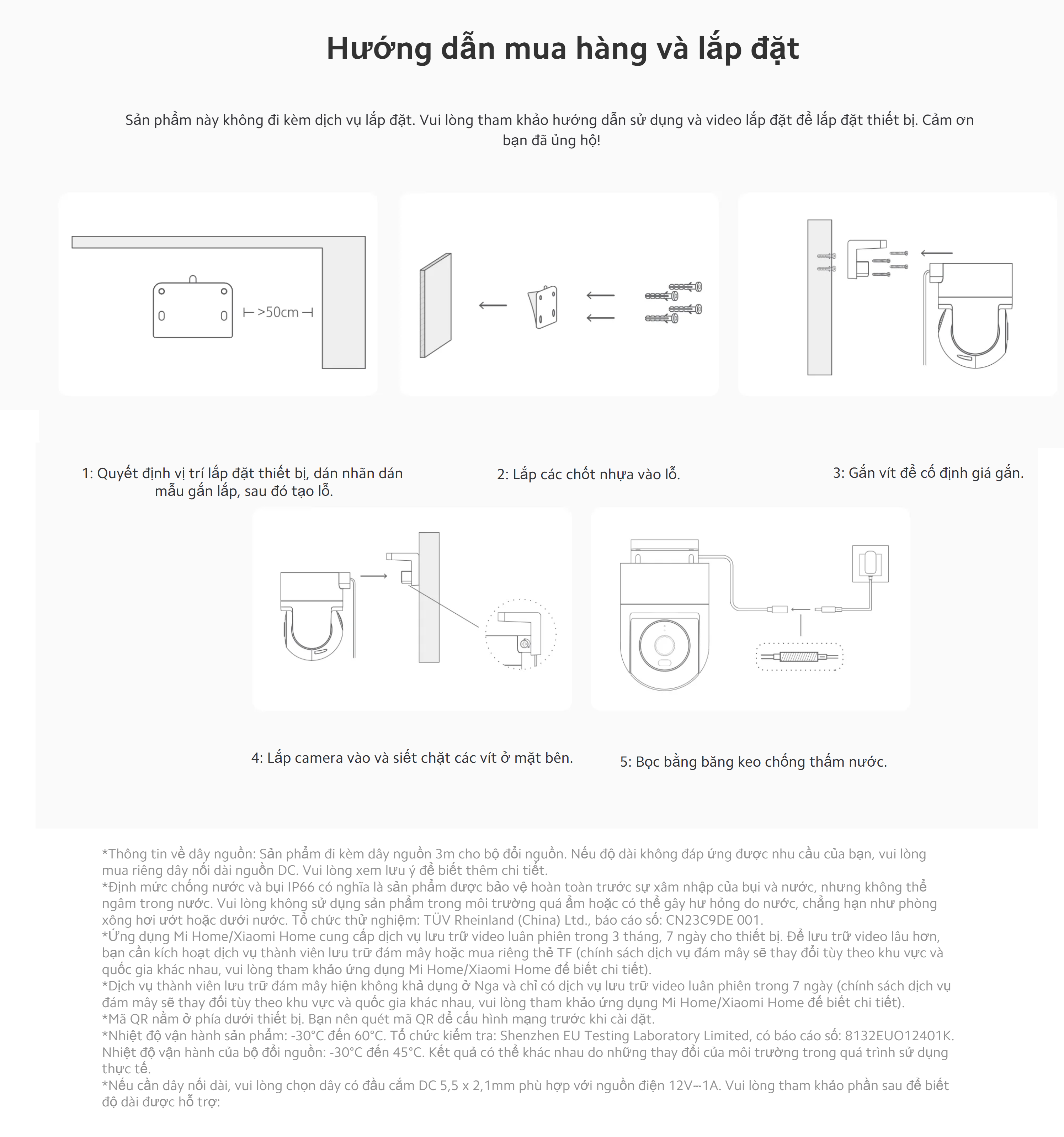 Hướng dẫn mua hàng và lắp đặt

Sản phẩm này không đi kèm dịch vụ lắp đặt. Vui lòng tham khảo hướng dẫn sử dụng và video lắp đặt để lắp đặt thiết bị. Cảm ơn bạn đã ủng hộ!

>50cm

1: Quyết định vị trí lắp đặt thiết bị, dán nhãn dán mẫu gắn lắp, sau đó tạo lỗ.

2: Lắp các chốt nhựa vào lỗ.

3: Gắn vít để cố định giá gắn.

4: Lắp camera vào và siết chặt các vít ở mặt bên.

5: Bọc bằng băng keo chống thấm nước.

*Thông tin về dây nguồn: Sản phẩm đi kèm dây nguồn 3m cho bộ đổi nguồn. Nếu độ dài không đáp ứng được nhu cầu của bạn, vui lòng mua riêng dây nối dài nguồn DC. Vui lòng xem lưu ý để biết thêm chi tiết.
*Định mức chống nước và bụi IP66 có nghĩa là sản phẩm được bảo vệ hoàn toàn trước sự xâm nhập của bụi và nước, nhưng không thể ngâm trong nước. Vui lòng không sử dụng sản phẩm trong môi trường quá ẩm hoặc có thể gây hư hỏng do nước, chẳng hạn như phòng xông hơi ướt hoặc dưới nước. Tổ chức thử nghiệm: TÜV Rheinland (China) Ltd., báo cáo số: CN23C9DE 001.
*Ứng dụng Mi Home/Xiaomi Home cung cấp dịch vụ lưu trữ video luân phiên trong 3 tháng, 7 ngày cho thiết bị. Để lưu trữ video lâu hơn, bạn cần kích hoạt dịch vụ thành viên lưu trữ đám mây hoặc mua riêng thẻ TF (chính sách dịch vụ đám mây sẽ thay đổi tùy theo khu vực và quốc gia khác nhau, vui lòng tham khảo ứng dụng Mi Home/Xiaomi Home để biết chi tiết).
*Dịch vụ thành viên lưu trữ đám mây hiện không khả dụng ở Nga và chỉ có dịch vụ lưu trữ video luân phiên trong 7 ngày (chính sách dịch vụ đám mây sẽ thay đổi tùy theo khu vực và quốc gia khác nhau, vui lòng tham khảo ứng dụng Mi Home/Xiaomi Home để biết chi tiết).
*Mã QR nằm ở phía dưới thiết bị. Bạn nên quét mã QR để cấu hình mạng trước khi cài đặt.
*Nhiệt độ vận hành sản phẩm: -30°C đến 60°C. Tổ chức kiểm tra: Shenzhen EU Testing Laboratory Limited, có báo cáo số: 8132EUO12401K. Nhiệt độ vận hành của bộ đổi nguồn: -30°C đến 45°C. Kết quả có thể khác nhau do những thay đổi của môi trường trong quá trình sử dụng thực tế.
*Nếu cần dây nối dài, vui lòng chọn dây có đầu cắm DC 5,5 x 2,1mm phù hợp với nguồn điện 12V⎓1A. Vui lòng tham khảo phần sau để biết độ dài được hỗ trợ: