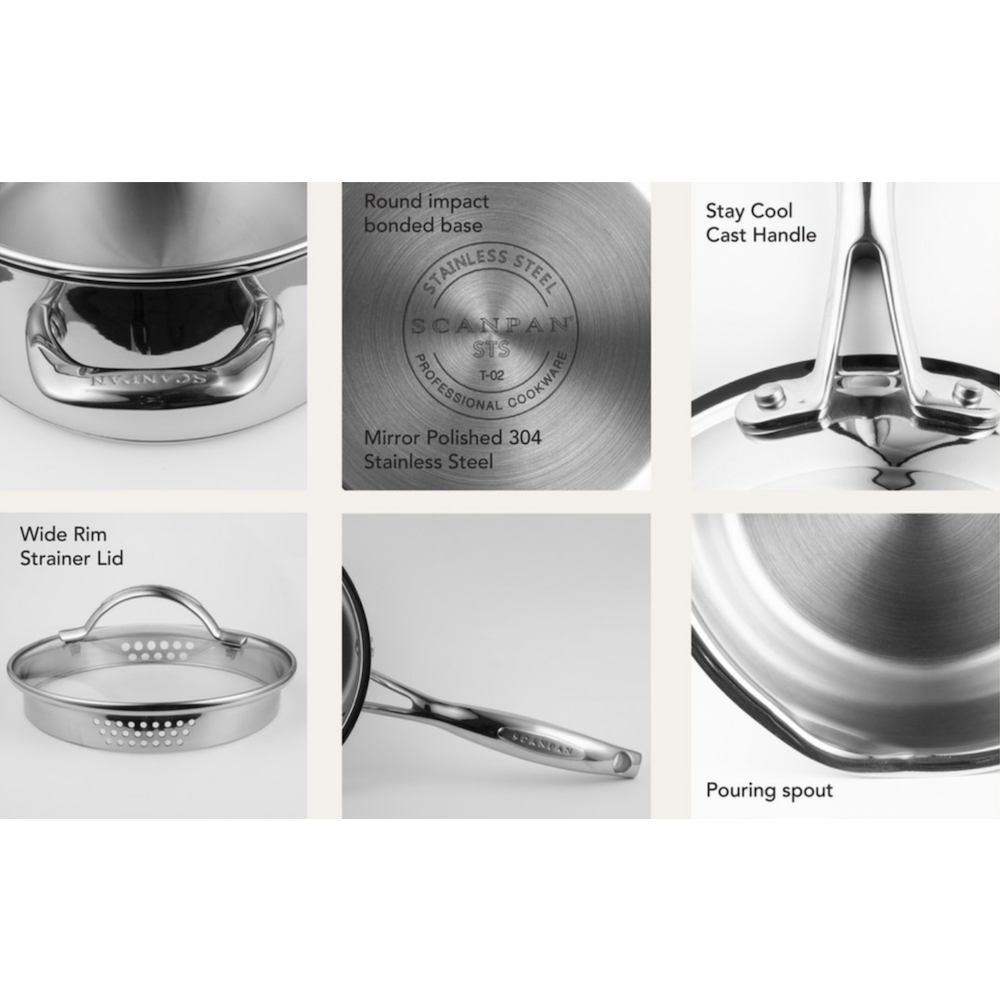 SCANPAN

Round impact bonded base

STAINLESS STEEL
SCANPAN®
STS
T-02
PROFESSIONAL COOKWARE

Mirror Polished 304 Stainless Steel

Stay Cool Cast Handle

Wide Rim Strainer Lid

SCANPAN

Pouring spout