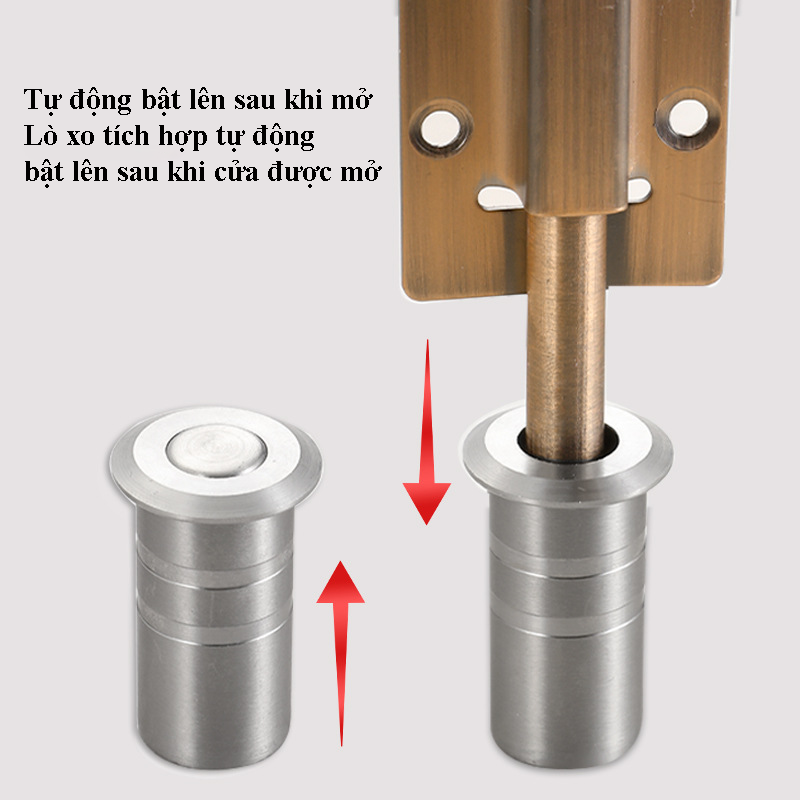 Tự động bật lên sau khi mở
Lò xo tích hợp tự động
bật lên sau khi cửa được mở