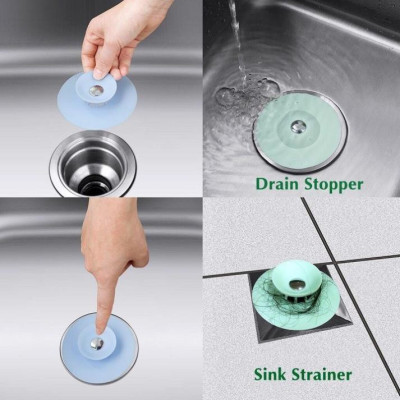 Drain Stopper

Sink Strainer