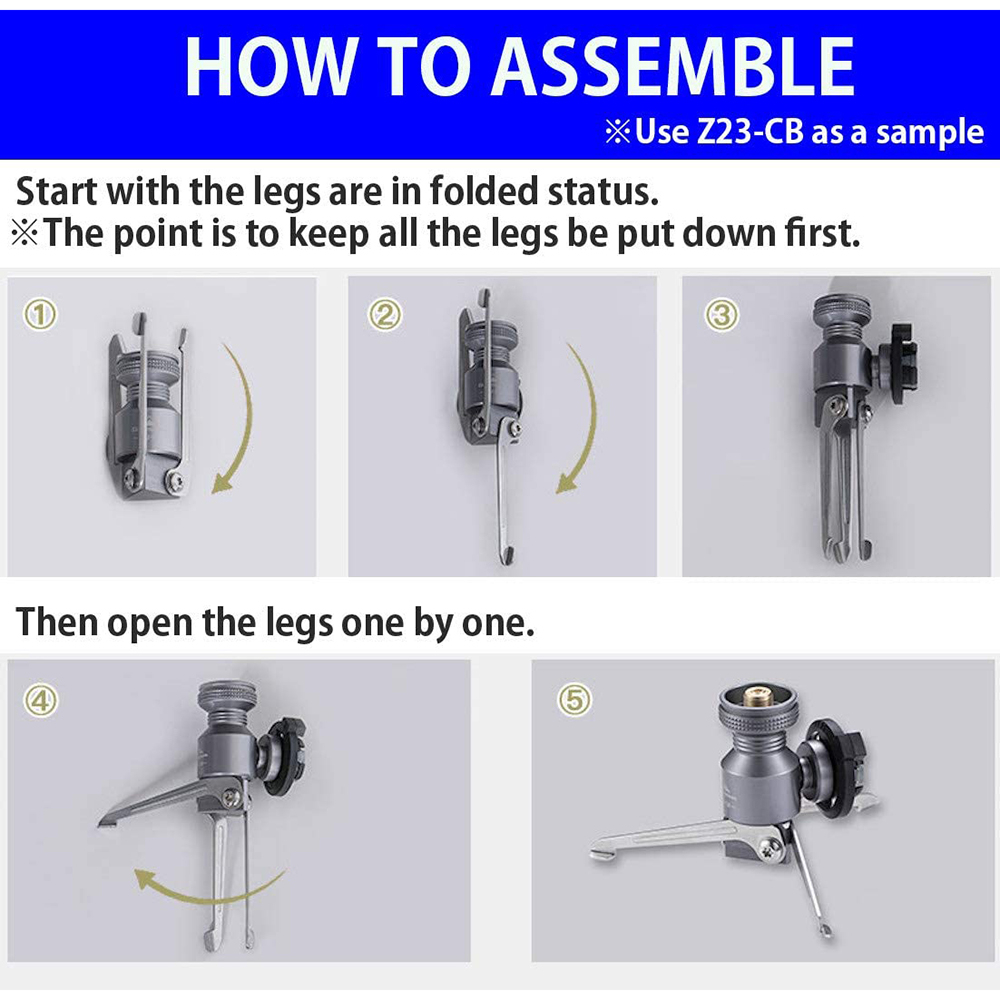 HOW TO ASSEMBLE

※Use Z23-CB as a sample

Start with the legs are in folded status.
※The point is to keep all the legs be put down first.

①

②

③

Then open the legs one by one.

④

⑤