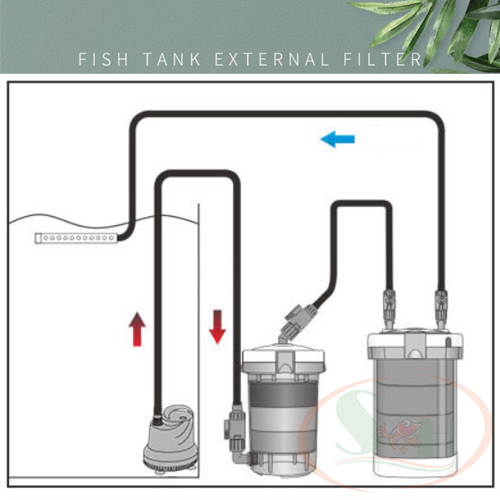 FISH TANK EXTERNAL FILTER