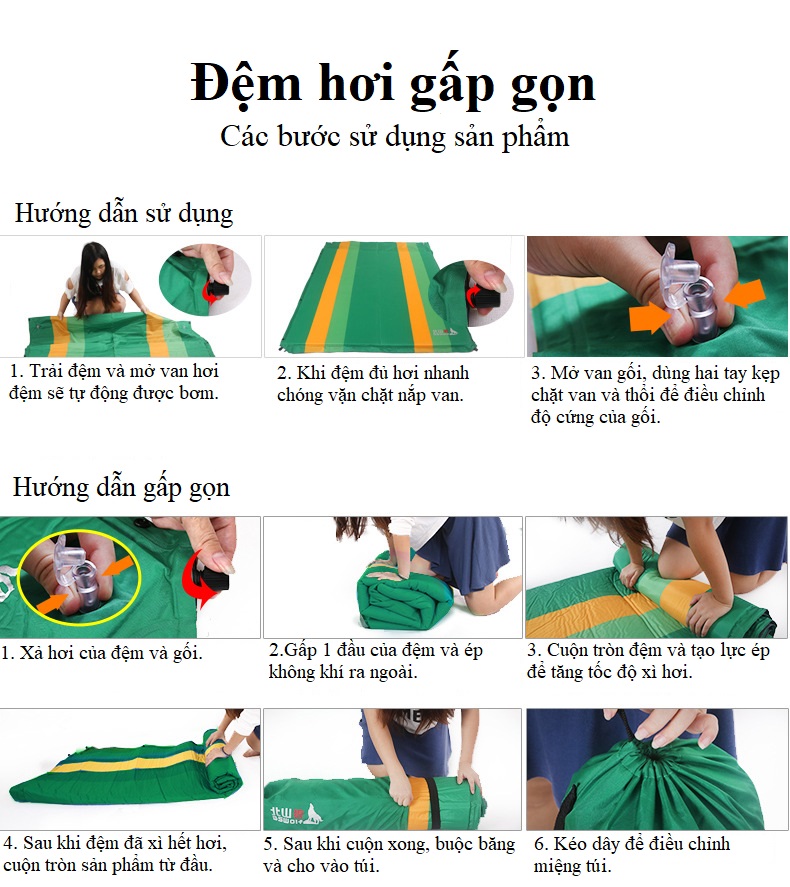 Đệm hơi gấp gọn
Các bước sử dụng sản phẩm

Hướng dẫn sử dụng

1. Trải đệm và mở van hơi đệm sẽ tự động được bơm.

2. Khi đệm đủ hơi nhanh chóng vặn chặt nắp van.

3. Mở van gối, dùng hai tay kẹp chặt van và thổi để điều chỉnh độ cứng của gối.

Hướng dẫn gấp gọn

1. Xả hơi của đệm và gối.

2.Gấp 1 đầu của đệm và ép không khí ra ngoài.

3. Cuộn tròn đệm và tạo lực ép để tăng tốc độ xì hơi.

4. Sau khi đệm đã xì hết hơi, cuộn tròn sản phẩm từ đầu.

5. Sau khi cuộn xong, buộc băng và cho vào túi.

6. Kéo dây để điều chỉnh miệng túi.