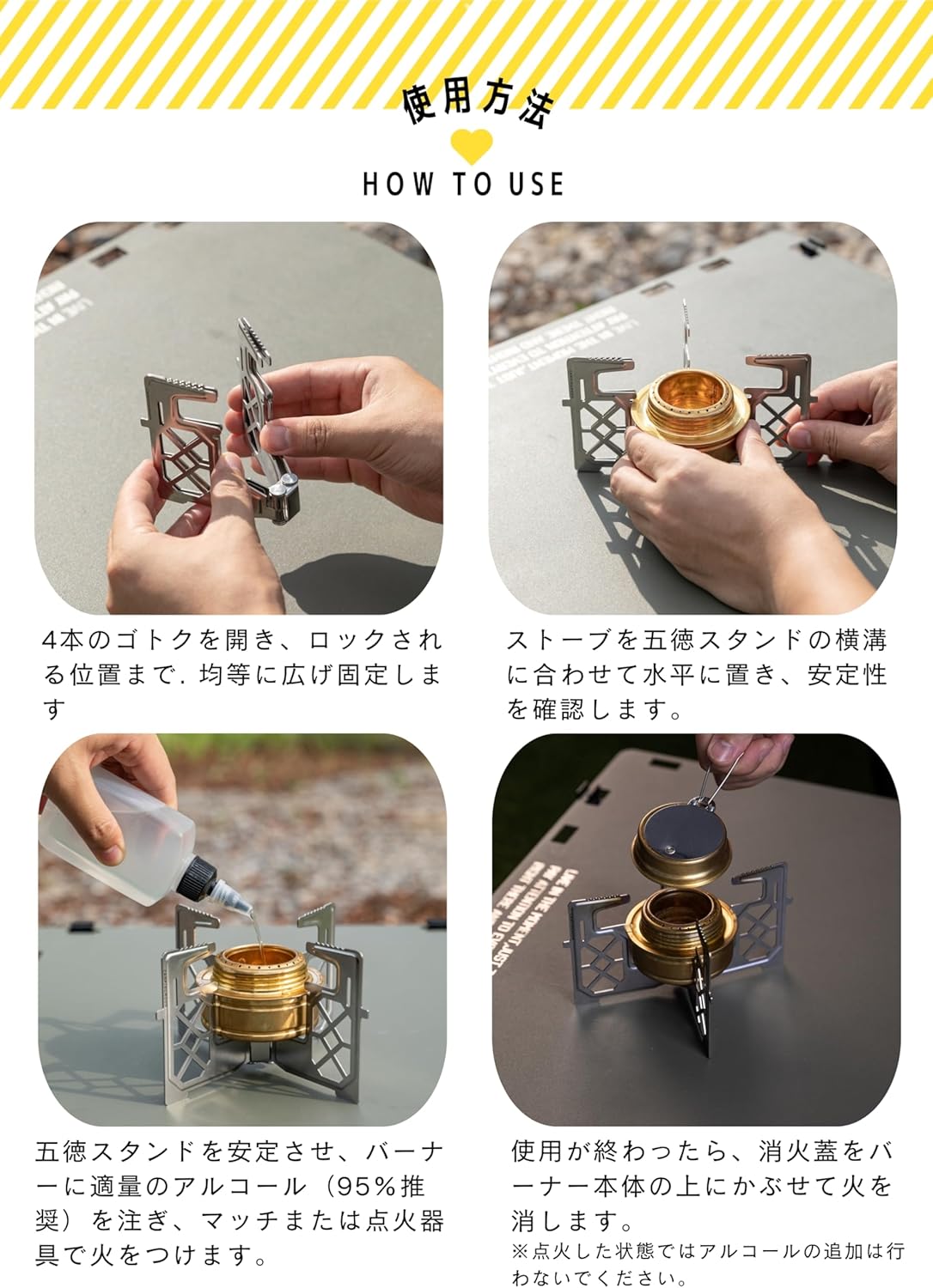 使用方法

HOW TO USE

4本のゴトクを開き、ロックされる位置まで. 均等に広げ固定します

ストーブを五徳スタンドの横溝に合わせて水平に置き、安定性を確認します。

五徳スタンドを安定させ、バーナーに適量のアルコール（95%推奨）を注ぎ、マッチまたは点火器具で火をつけます。

使用が終わったら、消火蓋をバーナー本体の上にかぶせて火を消します。
※点火した状態ではアルコールの追加は行わないでください。