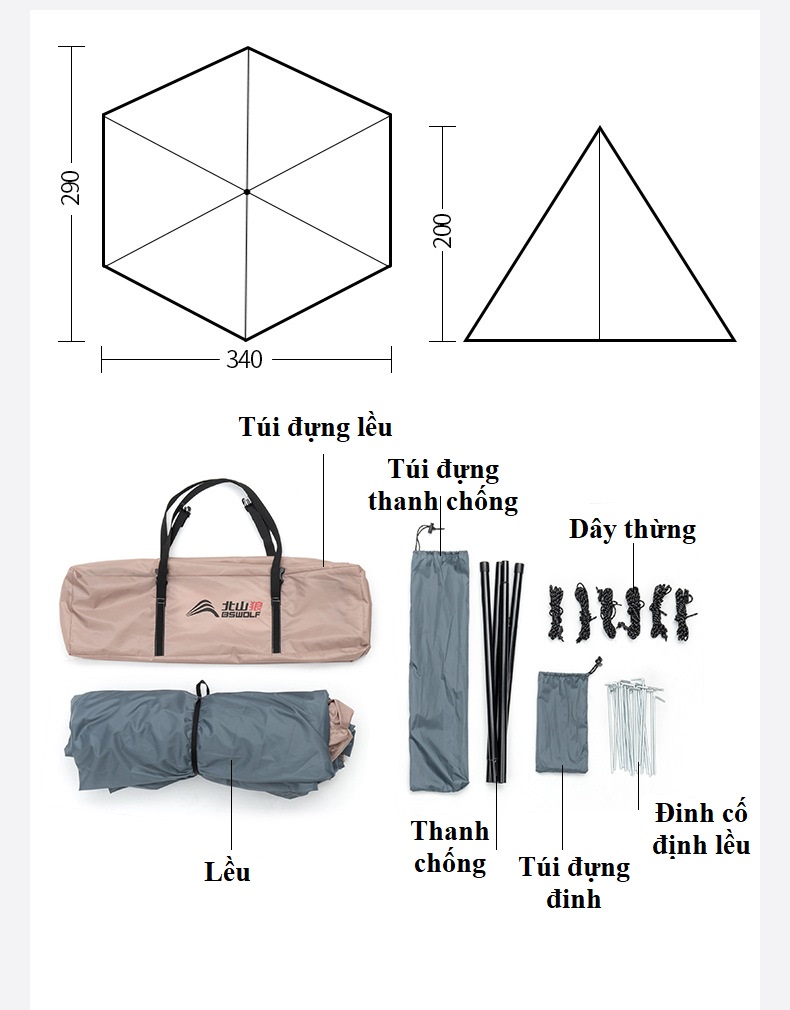 290

340

200

Túi đựng lều

Túi đựng thanh chống

Dây thừng

北山狼
BSWOLF

Lều

Thanh chống

Túi đựng đinh

Đinh cố định lều