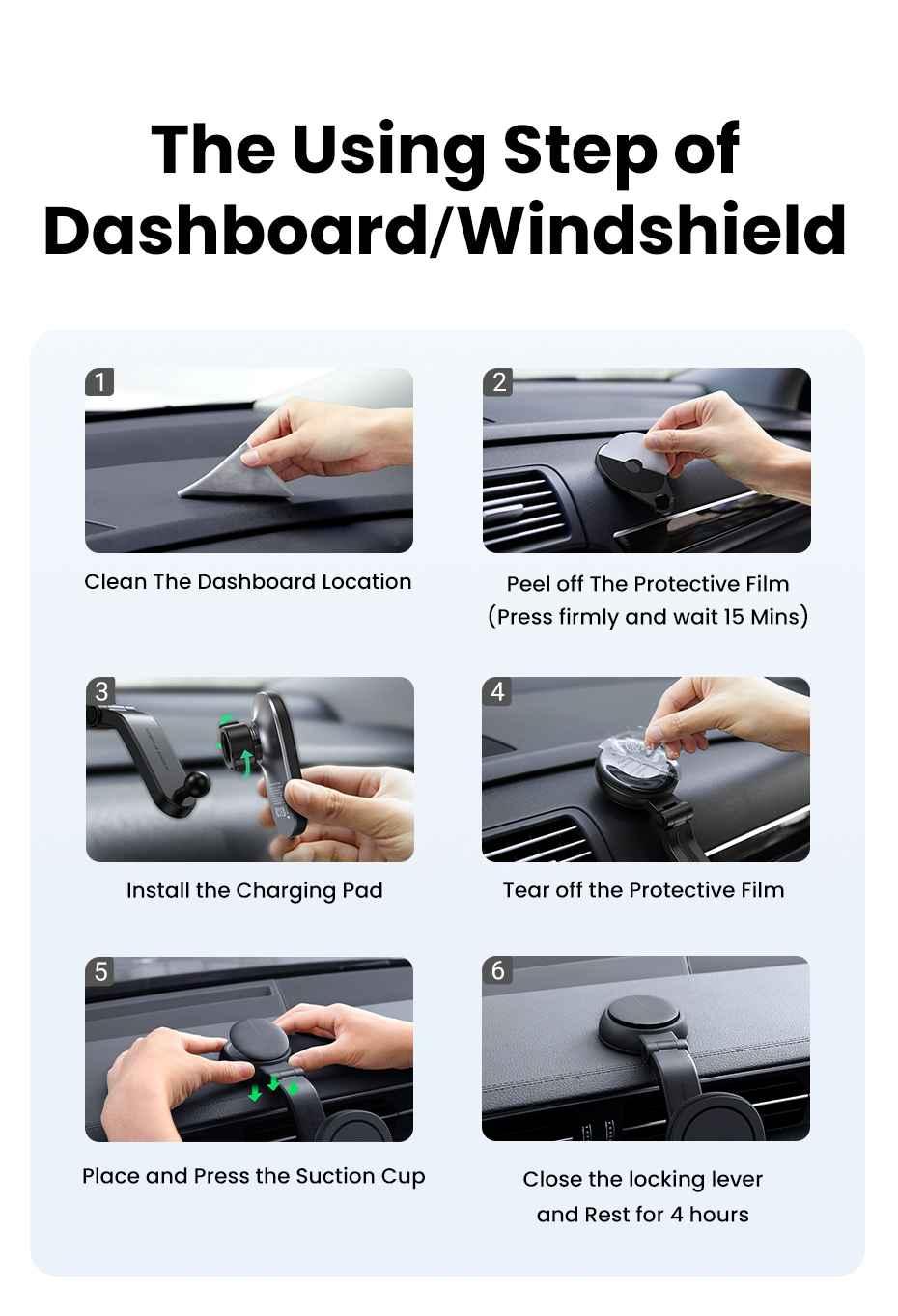 The Using Step of Dashboard/Windshield

1

Clean The Dashboard Location

2

Peel off The Protective Film
(Press firmly and wait 15 Mins)

3

Install the Charging Pad

4

Tear off the Protective Film

5

Place and Press the Suction Cup

6

Close the locking lever and Rest for 4 hours