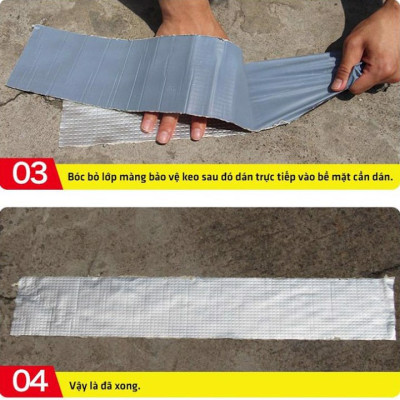 03

Bóc bỏ lớp màng bảo vệ keo sau đó dán trực tiếp vào bề mặt cần dán.

04

Vậy là đã xong.