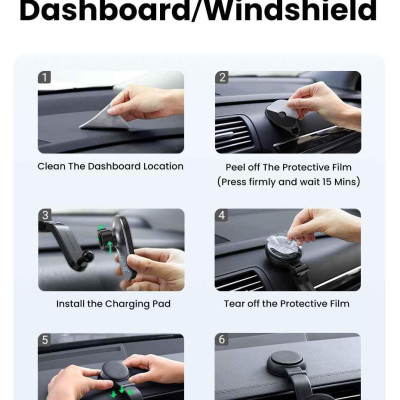 Dashboard/Windshield

1

Clean The Dashboard Location

2

Peel off The Protective Film (Press firmly and wait 15 Mins)

3

Install the Charging Pad

4

Tear off the Protective Film

5

6