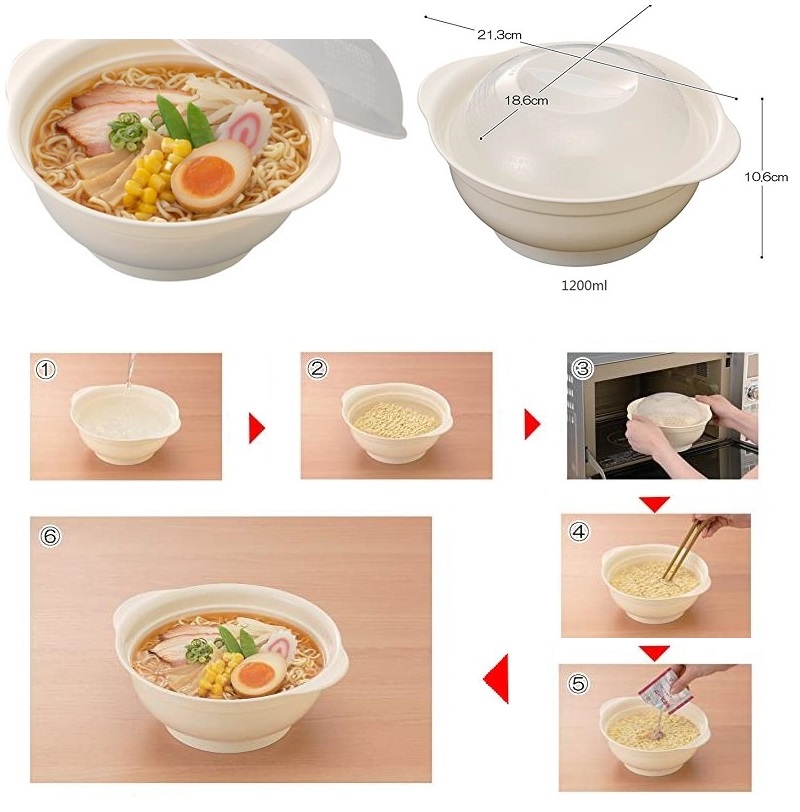 21.3cm

18.6cm

10.6cm

1200ml

①

②

③

④

⑤

⑥