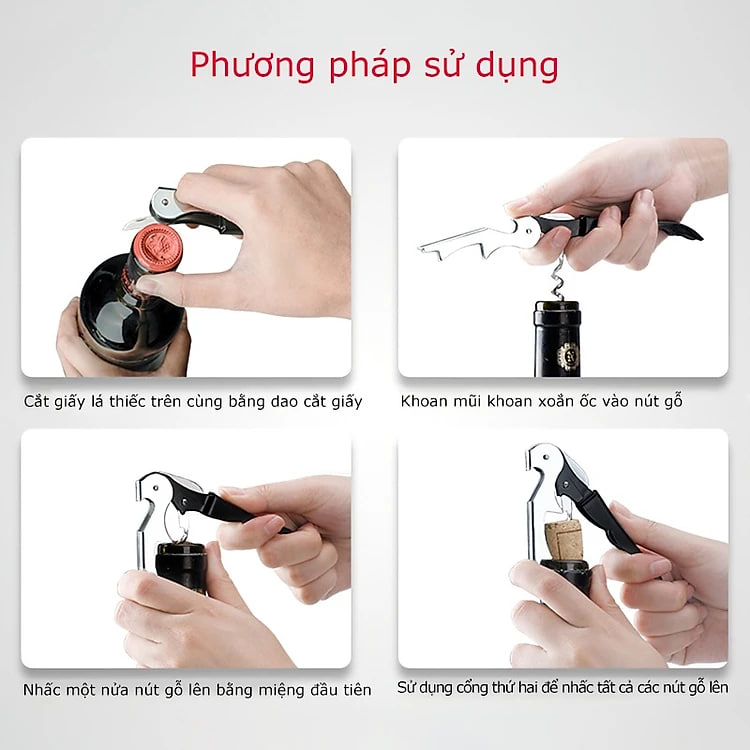 Phương pháp sử dụng

Cắt giấy lá thiếc trên cùng bằng dao cắt giấy

Khoan mũi khoan xoắn ốc vào nút gỗ

Nhấc một nửa nút gỗ lên bằng miệng đầu tiên

Sử dụng cổng thứ hai để nhấc tất cả các nút gỗ lên