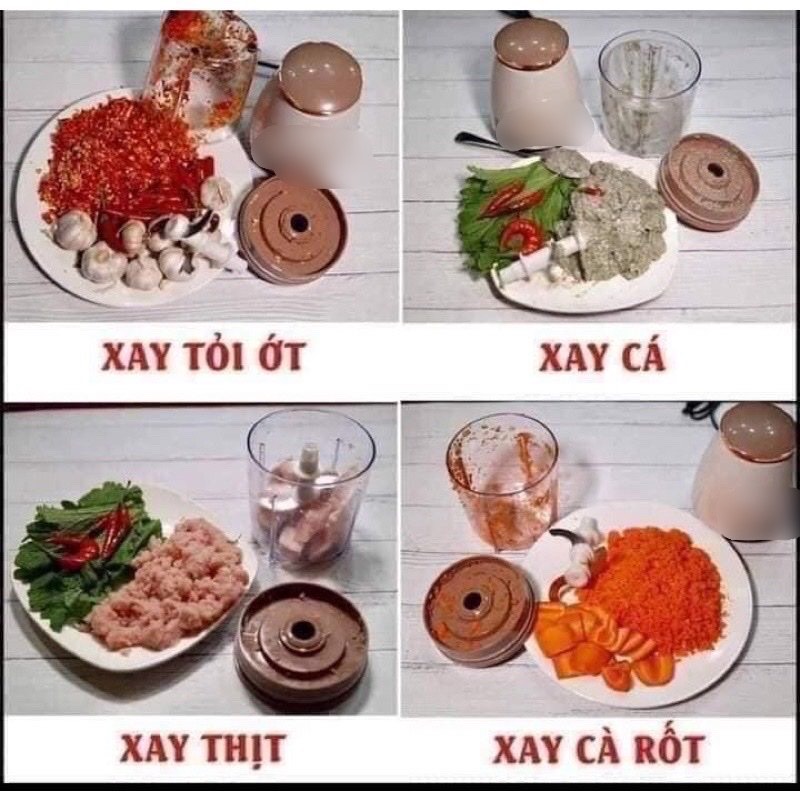 XAY TỎI ỚT

XAY CÁ

XAY THỊT

XAY CÀ RỐT