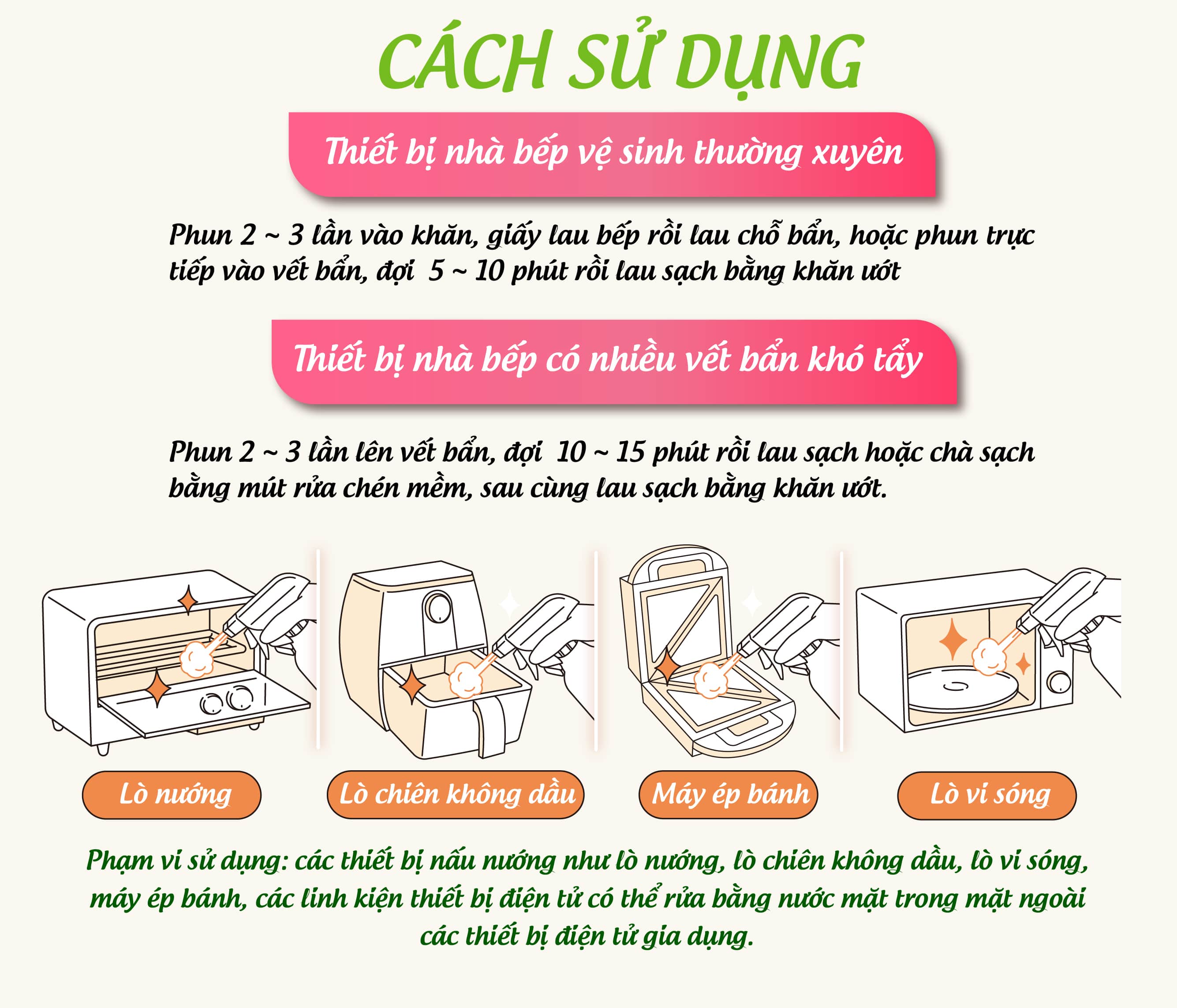 CÁCH SỬ DỤNG

Thiết bị nhà bếp vệ sinh thường xuyên

Phun 2 ~ 3 lần vào khăn, giấy lau bếp rồi lau chỗ bẩn, hoặc phun trực tiếp vào vết bẩn, đợi 5 ~ 10 phút rồi lau sạch bằng khăn ướt

Thiết bị nhà bếp có nhiều vết bẩn khó tẩy

Phun 2 ~ 3 lần lên vết bẩn, đợi 10 ~ 15 phút rồi lau sạch hoặc chà sạch bằng mút rửa chén mềm, sau cùng lau sạch bằng khăn ướt.

Lò nướng

Lò chiên không dầu

Máy ép bánh

Lò vi sóng

Phạm vi sử dụng: các thiết bị nấu nướng như lò nướng, lò chiên không dầu, lò vi sóng, máy ép bánh, các linh kiện thiết bị điện tử có thể rửa bằng nước mặt trong mặt ngoài các thiết bị điện tử gia dụng.