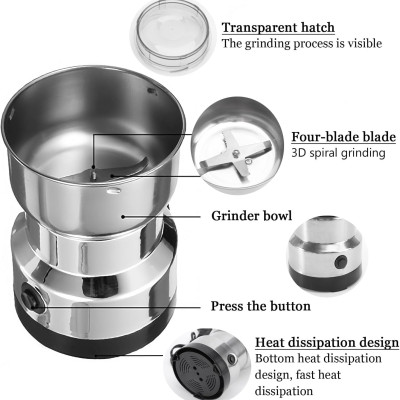 Transparent hatch
The grinding process is visible

Four-blade blade
3D spiral grinding

Grinder bowl

Press the button

Heat dissipation design
Bottom heat dissipation design, fast heat dissipation