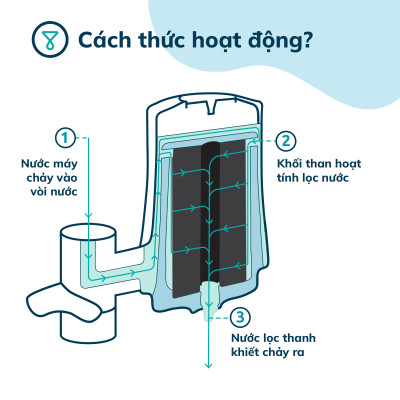 Cách thức hoạt động?

1
Nước máy chảy vào vòi nước

2
Khối than hoạt tính lọc nước

3
Nước lọc thanh khiết chảy ra