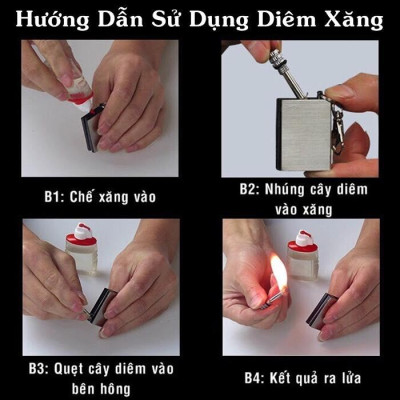 Hướng Dẫn Sử Dụng Diêm Xăng

B1: Chế xăng vào

B2: Nhúng cây diêm vào xăng

B3: Quẹt cây diêm vào bên hông

B4: Kết quả ra lửa