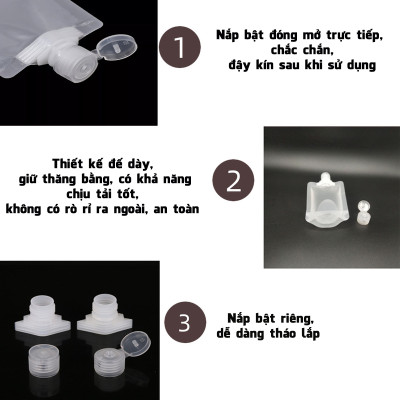 1

Nắp bật đóng mở trực tiếp, chắc chắn, đậy kín sau khi sử dụng

Thiết kế đế dày, giữ thăng bằng, có khả năng chịu tải tốt, không có rò rỉ ra ngoài, an toàn

2

3

Nắp bật riêng, dễ dàng tháo lắp