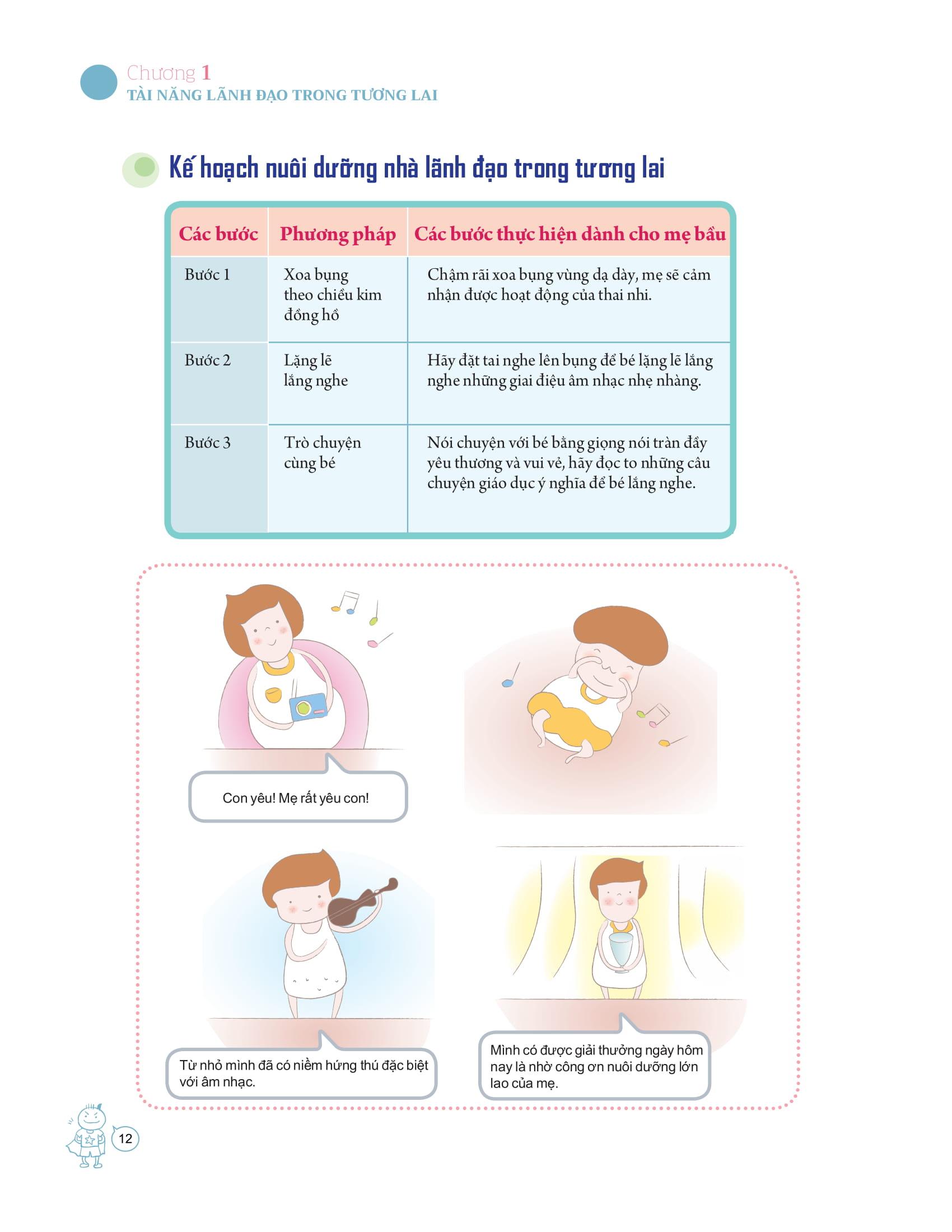 Chương 1
TÀI NĂNG LÃNH ĐẠO TRONG TƯƠNG LAI

Kế hoạch nuôi dưỡng nhà lãnh đạo trong tương lai

| Các bước | Phương pháp | Các bước thực hiện dành cho mẹ bầu |
|---|---|---|
| Bước 1 | Xoa bụng theo chiều kim đồng hồ | Chậm rãi xoa bụng vùng dạ dày, mẹ sẽ cảm nhận được hoạt động của thai nhi. |
| Bước 2 | Lặng lẽ lắng nghe | Hãy đặt tai nghe lên bụng để bé lặng lẽ lắng nghe những giai điệu âm nhạc nhẹ nhàng. |
| Bước 3 | Trò chuyện cùng bé | Nói chuyện với bé bằng giọng nói tràn đầy yêu thương và vui vẻ, hãy đọc to những câu chuyện giáo dục ý nghĩa để bé lắng nghe. |

Con yêu! Mẹ rất yêu con!

Từ nhỏ mình đã có niềm hứng thú đặc biệt với âm nhạc.

Mình có được giải thưởng ngày hôm nay là nhờ công ơn nuôi dưỡng lớn lao của mẹ.

12