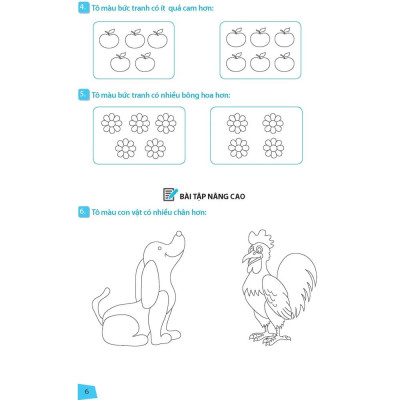 4. Tô màu bức tranh có ít quả cam hơn:

5. Tô màu bức tranh có nhiều bông hoa hơn:

BÀI TẬP NÂNG CAO

6. Tô màu con vật có nhiều chân hơn:

6