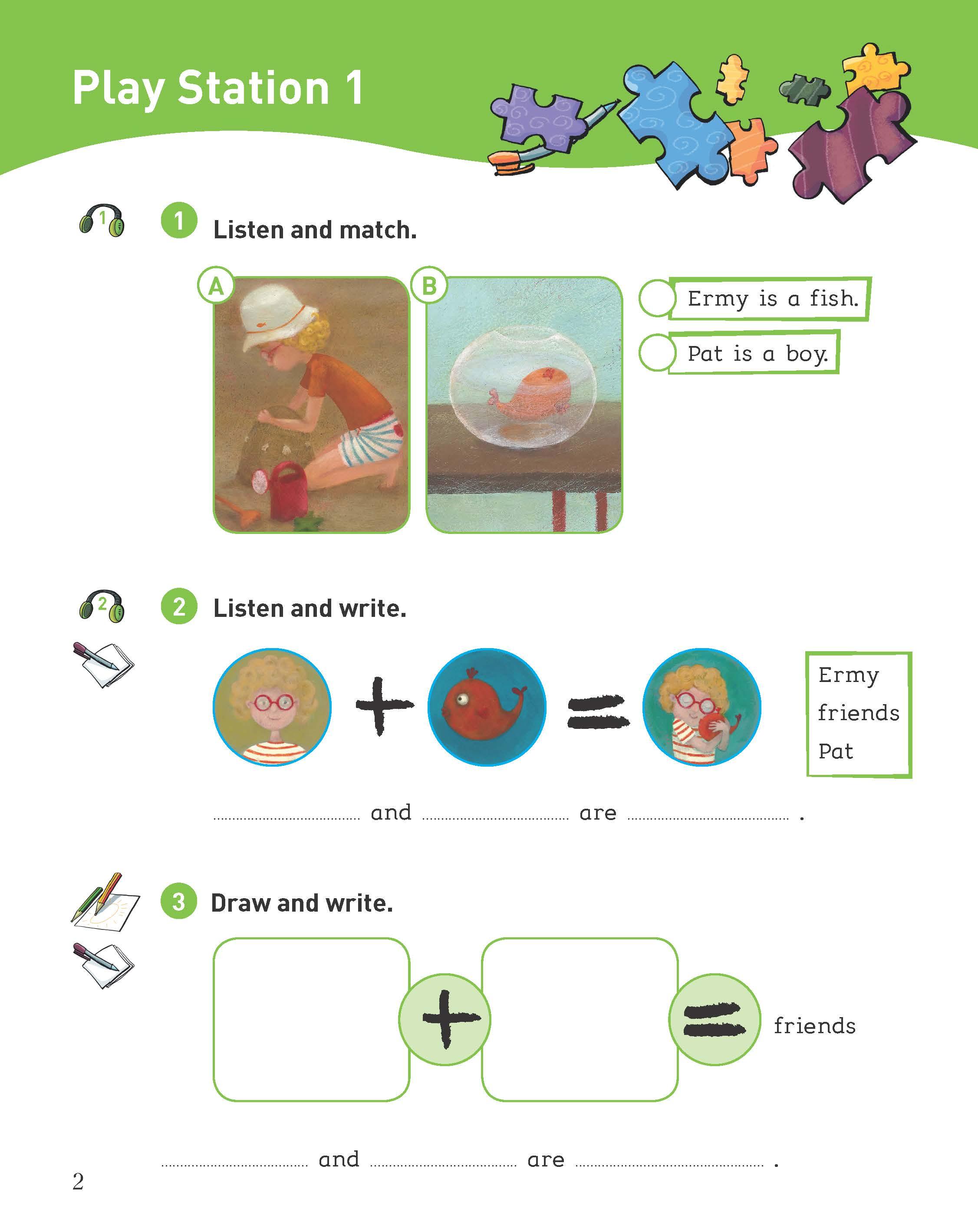 Play Station 1

1

1 Listen and match.

A

B

Ermy is a fish.

Pat is a boy.

2

2 Listen and write.

+ =

Ermy
friends
Pat

.................... and .................... are .................... .

3 Draw and write.

+ = friends

.................... and .................... are .................... .

2