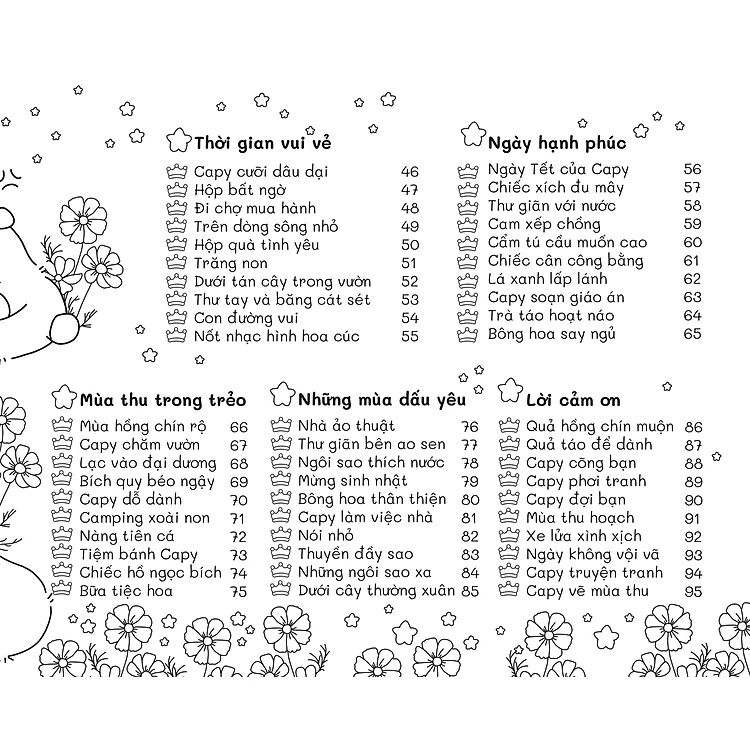 Thời gian vui vẻ

Capy cưỡi dâu dại 46
Hộp bất ngờ 47
Đi chợ mua hành 48
Trên dòng sông nhỏ 49
Hộp quà tình yêu 50
Trăng non 51
Dưới tán cây trong vườn 52
Thư tay và băng cát sét 53
Con đường vui 54
Nốt nhạc hình hoa cúc 55

Ngày hạnh phúc

Ngày Tết của Capy 56
Chiếc xích đu mây 57
Thư giãn với nước 58
Cam xếp chồng 59
Cẩm tú cầu muốn cao 60
Chiếc cân công bằng 61
Lá xanh lấp lánh 62
Capy soạn giáo án 63
Trà táo hoạt náo 64
Bông hoa say ngủ 65

Mùa thu trong trẻo

Mùa hồng chín rộ 66
Capy chăm vườn 67
Lạc vào đại dương 68
Bích quy béo ngậy 69
Capy dỗ dành 70
Camping xoài non 71
Nàng tiên cá 72
Tiệm bánh Capy 73
Chiếc hồ ngọc bích 74
Bữa tiệc hoa 75

Những mùa dấu yêu

Nhà ảo thuật 76
Thư giãn bên ao sen 77
Ngôi sao thích nước 78
Mừng sinh nhật 79
Bông hoa thân thiện 80
Capy làm việc nhà 81
Nói nhỏ 82
Thuyền đầy sao 83
Những ngôi sao xa 84
Dưới cây thường xuân 85

Lời cảm ơn

Quả hồng chín muộn 86
Quả táo để dành 87
Capy cõng bạn 88
Capy phơi tranh 89
Capy đợi bạn 90
Mùa thu hoạch 91
Xe lửa xình xịch 92
Ngày không vội vã 93
Capy truyện tranh 94
Capy vẽ mùa thu 95