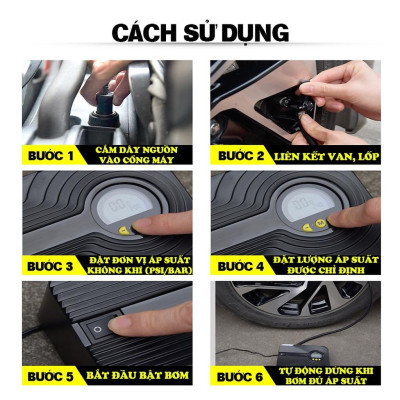 CÁCH SỬ DỤNG

BƯỚC 1 CẮM DÂY NGUỒN VÀO CỔNG MÁY

BƯỚC 2 LIÊN KẾT VAN, LỐP

BƯỚC 3 ĐẶT ĐƠN VỊ ÁP SUẤT KHÔNG KHÍ (PSI/BAR)

BƯỚC 4 ĐẶT LƯỢNG ÁP SUẤT ĐƯỢC CHỈ ĐỊNH

BƯỚC 5 BẮT ĐẦU BẬT BƠM

BƯỚC 6 TỰ ĐỘNG DỪNG KHI BƠM ĐỦ ÁP SUẤT