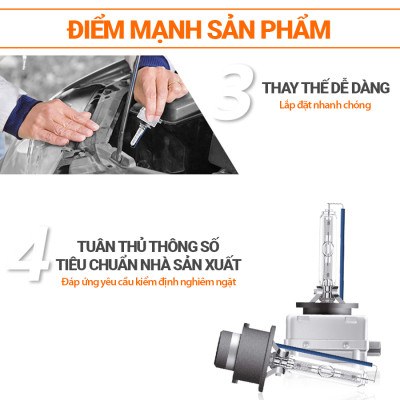 ĐIỂM MẠNH SẢN PHẨM

3 THAY THẾ DỄ DÀNG
Lắp đặt nhanh chóng

4 TUÂN THỦ THÔNG SỐ TIÊU CHUẨN NHÀ SẢN XUẤT
Đáp ứng yêu cầu kiểm định nghiêm ngặt