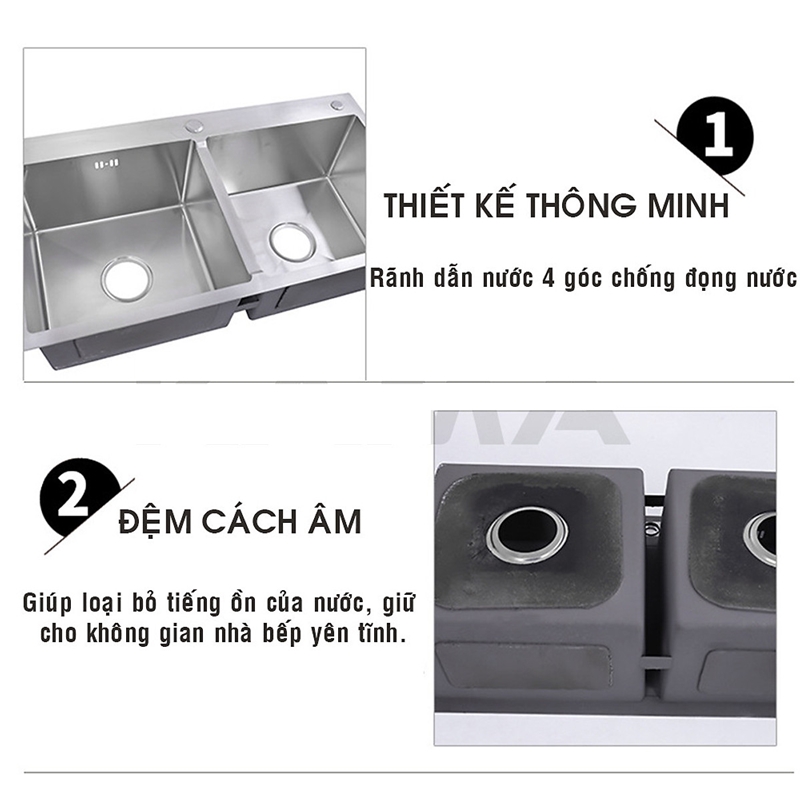 1

THIẾT KẾ THÔNG MINH

Rãnh dẫn nước 4 góc chống đọng nước

2

ĐỆM CÁCH ÂM

Giúp loại bỏ tiếng ồn của nước, giữ cho không gian nhà bếp yên tĩnh.