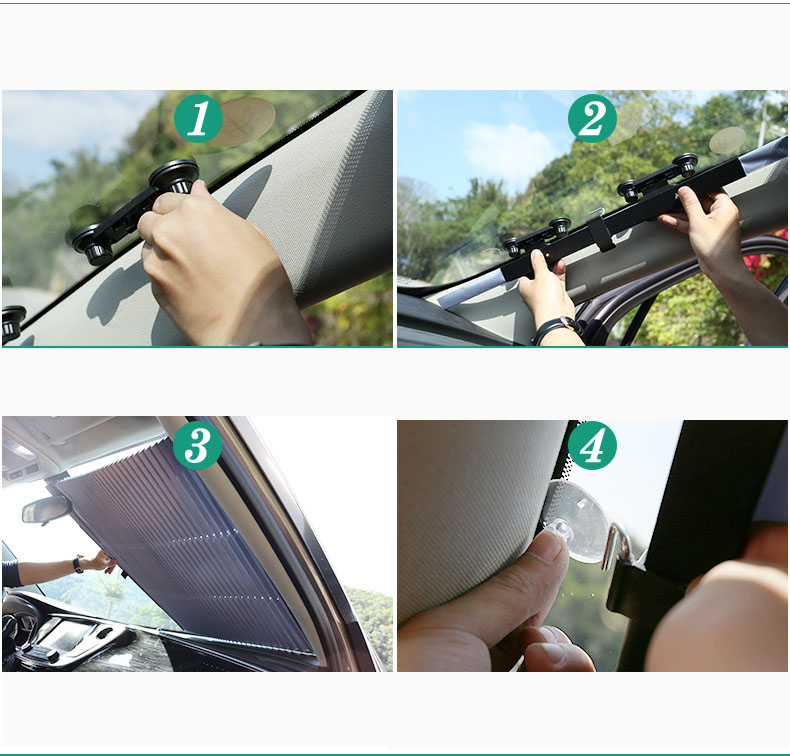 1

2

3

4