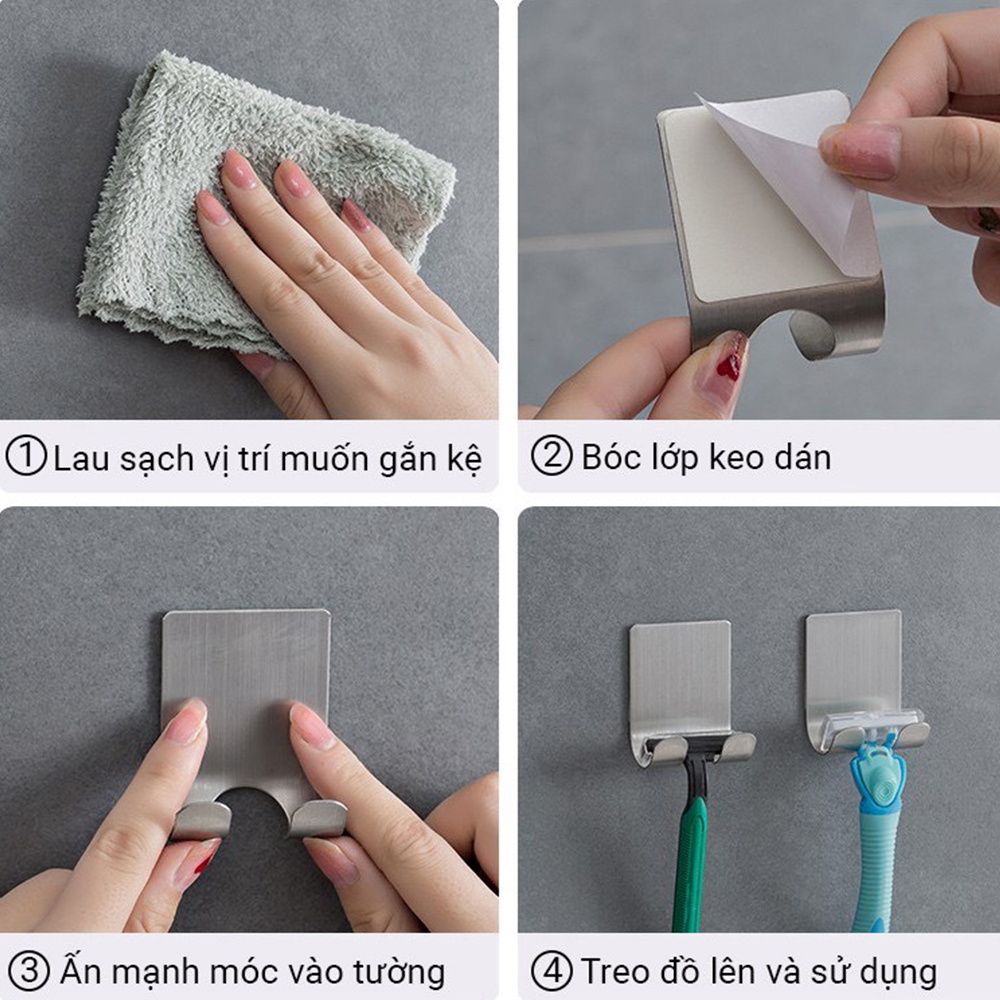 ① Lau sạch vị trí muốn gắn kệ

② Bóc lớp keo dán

③ Ấn mạnh móc vào tường

④ Treo đồ lên và sử dụng