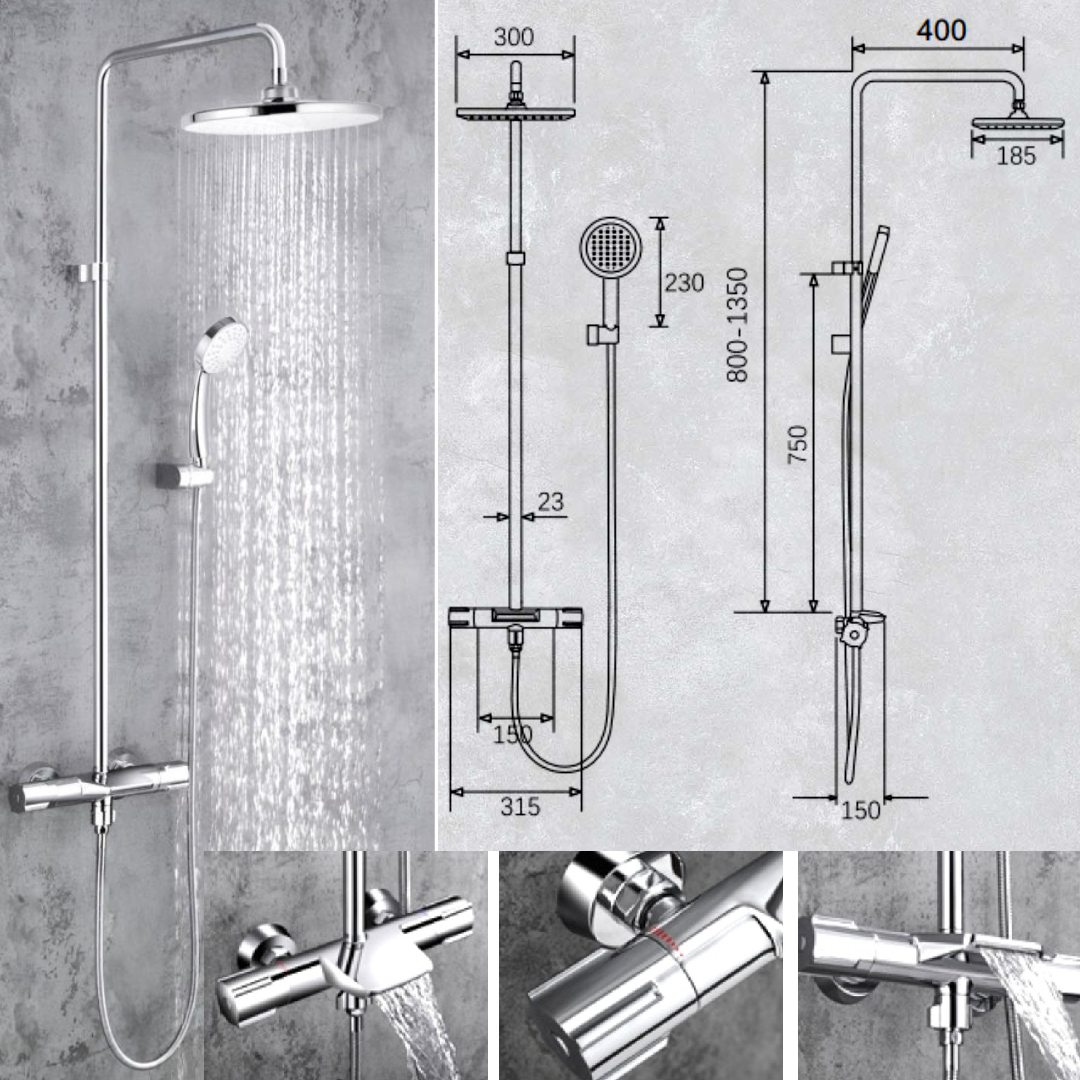 300

230

23

150

315

400

185

800-1350

750

150