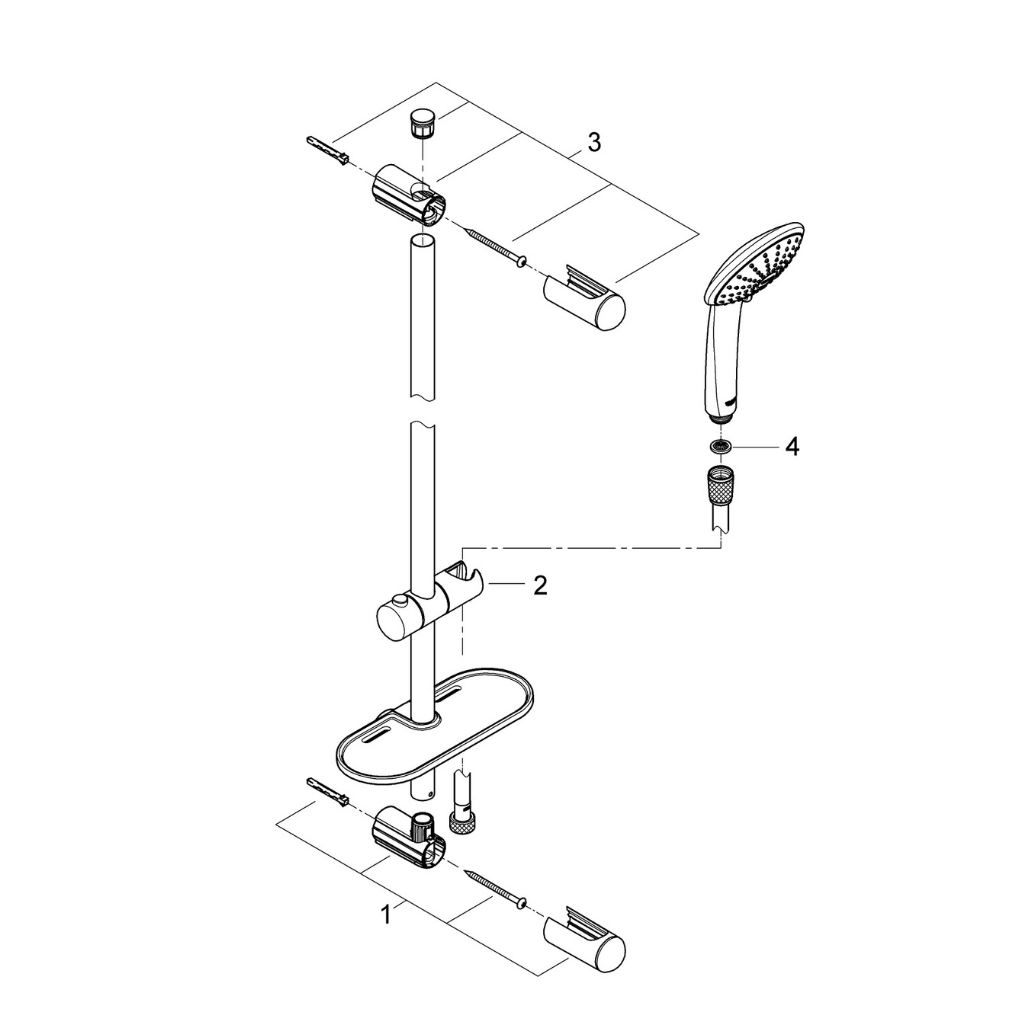 3

4

2

1