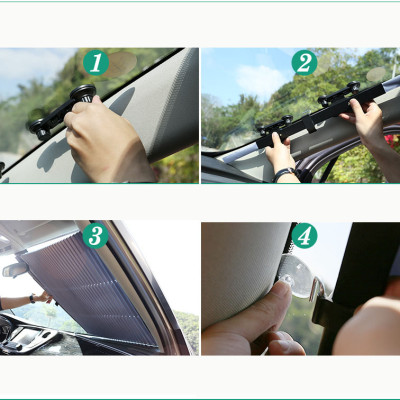 1

2

3

4