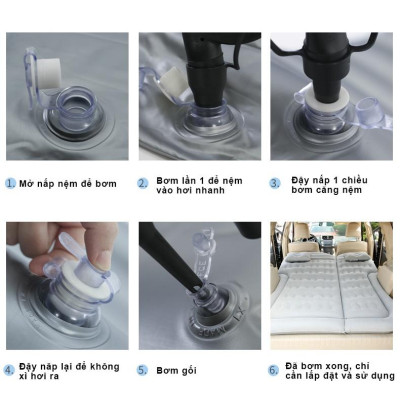 1. Mở nắp nệm để bơm

2. Bơm lần 1 để nệm vào hơi nhanh

3. Đậy nắp 1 chiều bơm căng nệm

4. Đậy nắp lại để không xì hơi ra

5. Bơm gối

6. Đã bơm xong, chỉ cần lắp đặt và sử dụng