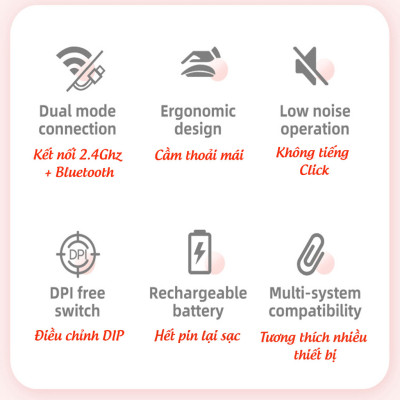 Dual mode connection
Kết nối 2.4Ghz + Bluetooth

Ergonomic design
Cầm thoải mái

Low noise operation
Không tiếng Click

DPI

DPI free switch
Điều chỉnh DIP

Rechargeable battery
Hết pin lại sạc

Multi-system compatibility
Tương thích nhiều thiết bị