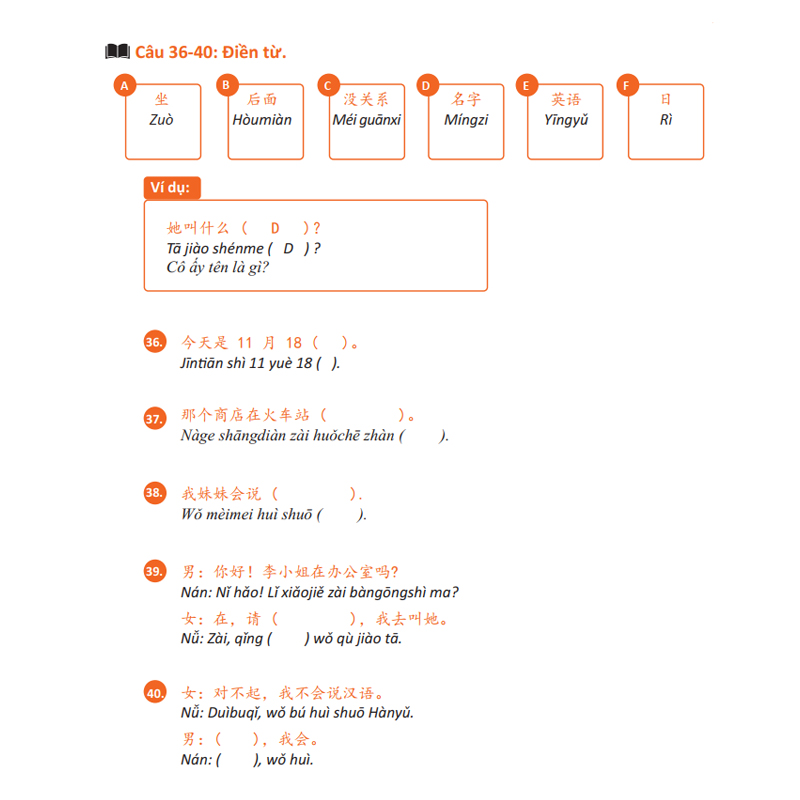 Câu 36-40: Điền từ.

A 坐 Zuò

B 后面 Hòumiàn

C 没关系 Méi guānxi

D 名字 Míngzi

E 英语 Yīngyǔ

F 日 Rì

Ví dụ:

她叫什么（ D ）?
Tā jiào shénme ( D ) ?
Cô ấy tên là gì?

36. 今天是 11 月 18（ ）。
Jīntiān shì 11 yuè 18 ( ).

37. 那个商店在火车站（ ）。
Nàge shāngdiàn zài huǒchē zhàn ( ).

38. 我妹妹会说（ ）.
Wǒ mèimei huì shuō ( ).

39. 男：你好！李小姐在办公室吗?
Nán: Nǐ hǎo! Lǐ xiǎojiě zài bàngōngshì ma?
女：在，请（ ），我去叫她。
Nǚ: Zài, qǐng ( ) wǒ qù jiào tā.

40. 女：对不起，我不会说汉语。
Nǚ: Duìbuqǐ, wǒ bú huì shuō Hànyǔ.
男：（ ），我会。
Nán: ( ), wǒ huì.