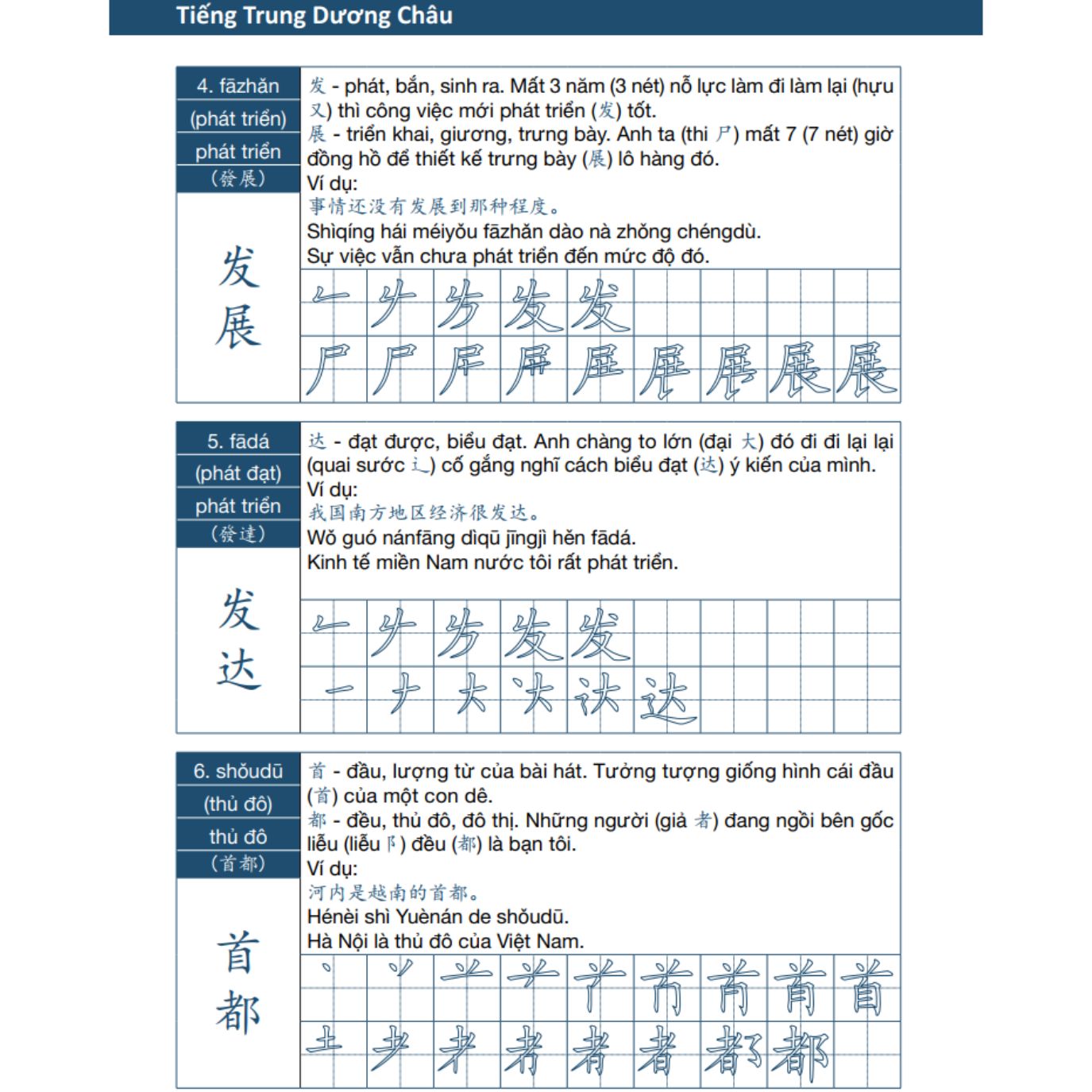 Tiếng Trung Dương Châu

4. fāzhǎn
(phát triển)
phát triển
(發展)

发展

发 - phát, bắn, sinh ra. Mất 3 năm (3 nét) nỗ lực làm đi làm lại (hựu 又) thì công việc mới phát triển (发) tốt.
展 - triển khai, giương, trưng bày. Anh ta (thi 尸) mất 7 (7 nét) giờ đồng hồ để thiết kế trưng bày (展) lô hàng đó.
Ví dụ:
事情还没有发展到那种程度。
Shìqíng hái méiyǒu fāzhǎn dào nà zhǒng chéngdù.
Sự việc vẫn chưa phát triển đến mức độ đó.

5. fādá
(phát đạt)
phát triển
(發達)

发达

达 - đạt được, biểu đạt. Anh chàng to lớn (đại 大) đó đi đi lại lại (quai sước 辶) cố gắng nghĩ cách biểu đạt (达) ý kiến của mình.
Ví dụ:
我国南方地区经济很发达。
Wǒ guó nánfāng dìqū jīngjì hěn fādá.
Kinh tế miền Nam nước tôi rất phát triển.

6. shǒudū
(thủ đô)
thủ đô
(首都)

首都

首 - đầu, lượng từ của bài hát. Tưởng tượng giống hình cái đầu (首) của một con dê.
都 - đều, thủ đô, đô thị. Những người (giả 者) đang ngồi bên gốc liễu (liễu 阝) đều (都) là bạn tôi.
Ví dụ:
河内是越南的首都。
Hénèi shì Yuènán de shǒudū.
Hà Nội là thủ đô của Việt Nam.