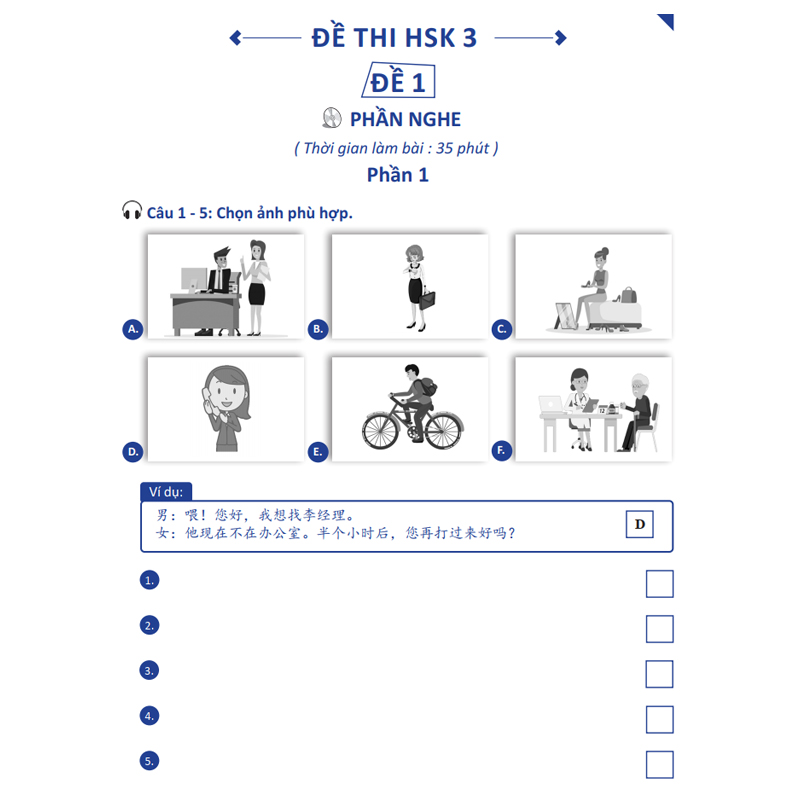 ĐỀ THI HSK 3

ĐỀ 1

PHẦN NGHE

( Thời gian làm bài : 35 phút )

Phần 1

Câu 1 - 5: Chọn ảnh phù hợp.

A.

B.

C.

D.

E.

F.

Ví dụ:

男：喂！您好，我想找李经理。
女：他现在不在办公室。半个小时后，您再打过来好吗？

D

1.

2.

3.

4.

5.