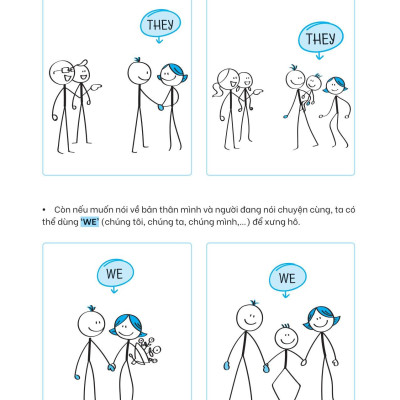 THEY

THEY

• Còn nếu muốn nói về bản thân mình và người đang nói chuyện cùng, ta có thể dùng 'WE' (chúng tôi, chúng ta, chúng mình,...) để xưng hô.

WE

WE