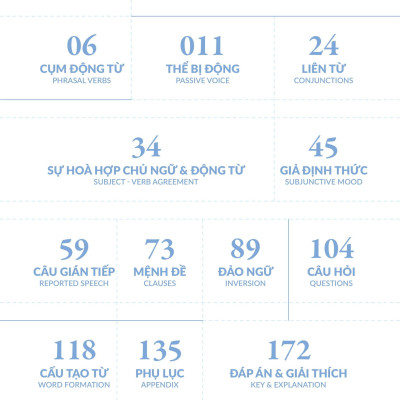 06
CỤM ĐỘNG TỪ
PHRASAL VERBS

011
THỂ BỊ ĐỘNG
PASSIVE VOICE

24
LIÊN TỪ
CONJUNCTIONS

34
SỰ HOÀ HỢP CHỦ NGỮ & ĐỘNG TỪ
SUBJECT - VERB AGREEMENT

45
GIẢ ĐỊNH THỨC
SUBJUNCTIVE MOOD

59
CÂU GIÁN TIẾP
REPORTED SPEECH

73
MỆNH ĐỀ
CLAUSES

89
ĐẢO NGỮ
INVERSION

104
CÂU HỎI
QUESTIONS

118
CẤU TẠO TỪ
WORD FORMATION

135
PHỤ LỤC
APPENDIX

172
ĐÁP ÁN & GIẢI THÍCH
KEY & EXPLANATION