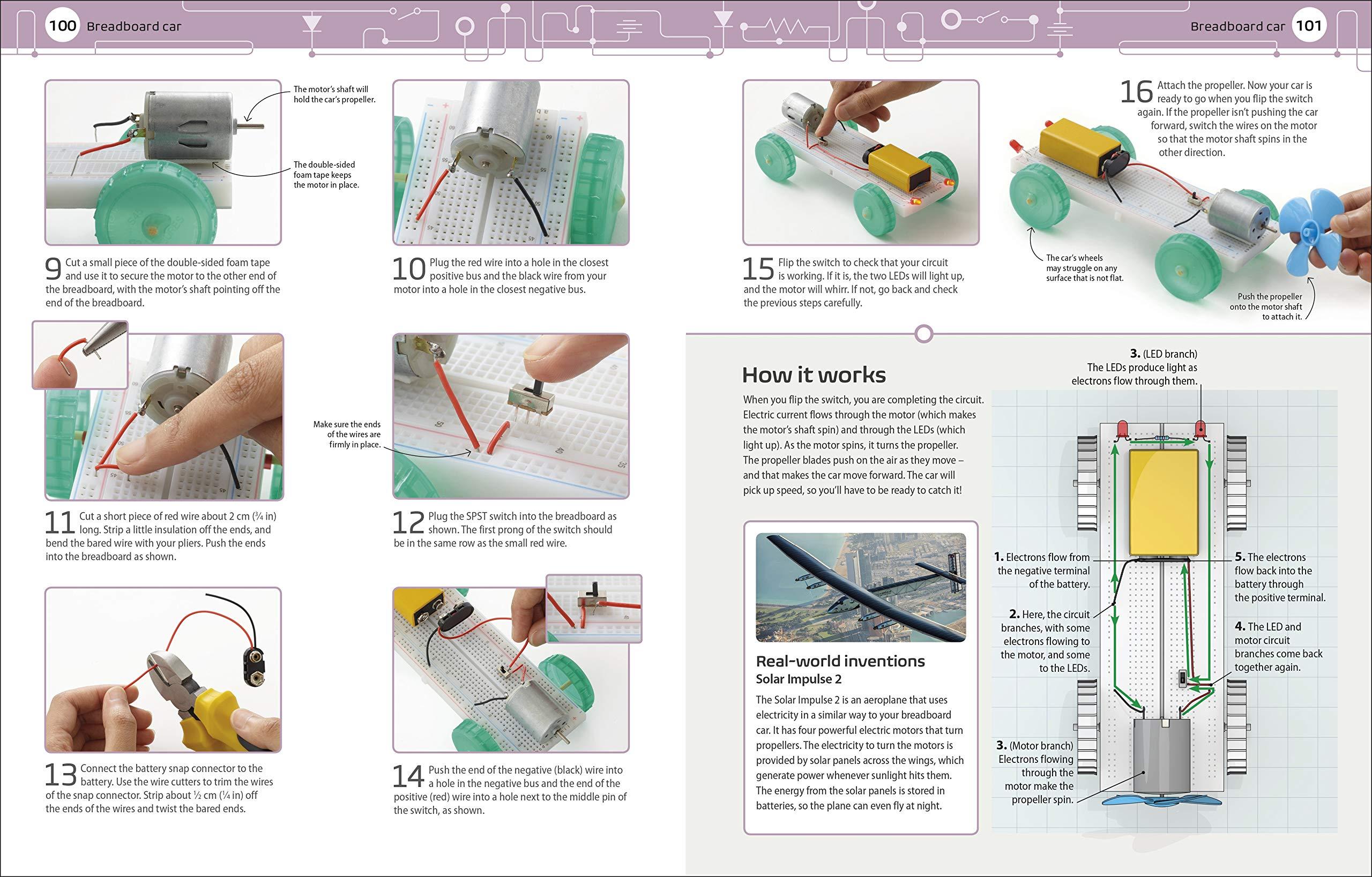 100 Breadboard car

The motor's shaft will hold the car's propeller.

The double-sided foam tape keeps the motor in place.

9 Cut a small piece of the double-sided foam tape and use it to secure the motor to the other end of the breadboard, with the motor's shaft pointing off the end of the breadboard.

10 Plug the red wire into a hole in the closest positive bus and the black wire from your motor into a hole in the closest negative bus.

11 Cut a short piece of red wire about 2 cm (¾ in) long. Strip a little insulation off the ends, and bend the bared wire with your pliers. Push the ends into the breadboard as shown.

Make sure the ends of the wires are firmly in place.

12 Plug the SPST switch into the breadboard as shown. The first prong of the switch should be in the same row as the small red wire.

13 Connect the battery snap connector to the battery. Use the wire cutters to trim the wires of the snap connector. Strip about ½ cm (¼ in) off the ends of the wires and twist the bared ends.

14 Push the end of the negative (black) wire into a hole in the negative bus and the end of the positive (red) wire into a hole next to the middle pin of the switch, as shown.

Breadboard car 101

15 Flip the switch to check that your circuit is working. If it is, the two LEDs will light up, and the motor will whirr. If not, go back and check the previous steps carefully.

16 Attach the propeller. Now your car is ready to go when you flip the switch again. If the propeller isn't pushing the car forward, switch the wires on the motor so that the motor shaft spins in the other direction.

The car's wheels may struggle on any surface that is not flat.

Push the propeller onto the motor shaft to attach it.

How it works

When you flip the switch, you are completing the circuit. Electric current flows through the motor (which makes the motor's shaft spin) and through the LEDs (which light up). As the motor spins, it turns the propeller. The propeller blades push on the air as they move – and that makes the car move forward. The car will pick up speed, so you'll have to be ready to catch it!

Real-world inventions
Solar Impulse 2

The Solar Impulse 2 is an aeroplane that uses electricity in a similar way to your breadboard car. It has four powerful electric motors that turn propellers. The electricity to turn the motors is provided by solar panels across the wings, which generate power whenever sunlight hits them. The energy from the solar panels is stored in batteries, so the plane can even fly at night.

3. (LED branch) The LEDs produce light as electrons flow through them.

1. Electrons flow from the negative terminal of the battery.

2. Here, the circuit branches, with some electrons flowing to the motor, and some to the LEDs.

3. (Motor branch) Electrons flowing through the motor make the propeller spin.

5. The electrons flow back into the battery through the positive terminal.

4. The LED and motor circuit branches come back together again.