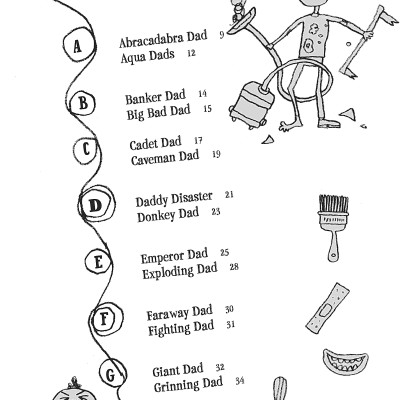 A
Abracadabra Dad 9
Aqua Dads 12

B
Banker Dad 14
Big Bad Dad 15

C
Cadet Dad 17
Caveman Dad 19

D
Daddy Disaster 21
Donkey Dad 23

E
Emperor Dad 25
Exploding Dad 28

F
Faraway Dad 30
Fighting Dad 31

G
Giant Dad 32
Grinning Dad 34