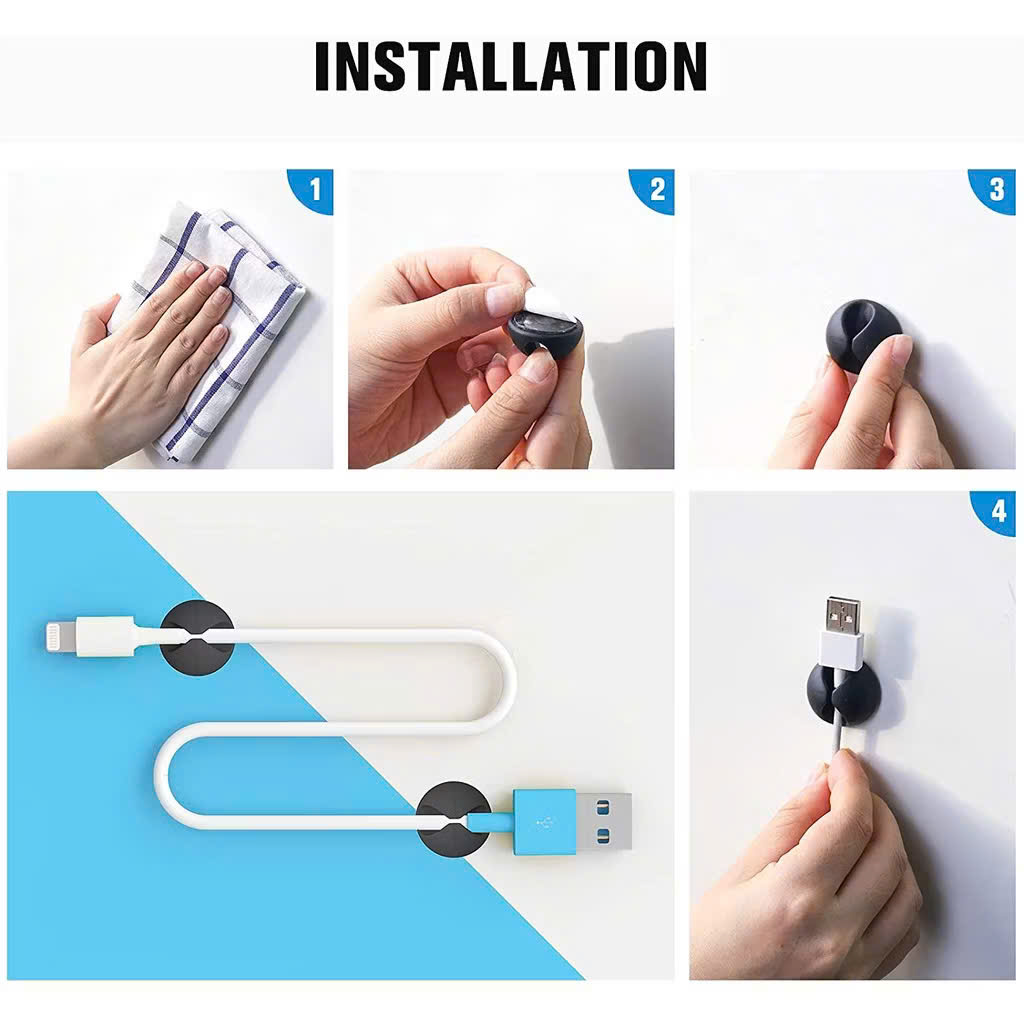 INSTALLATION

1

2

3

4