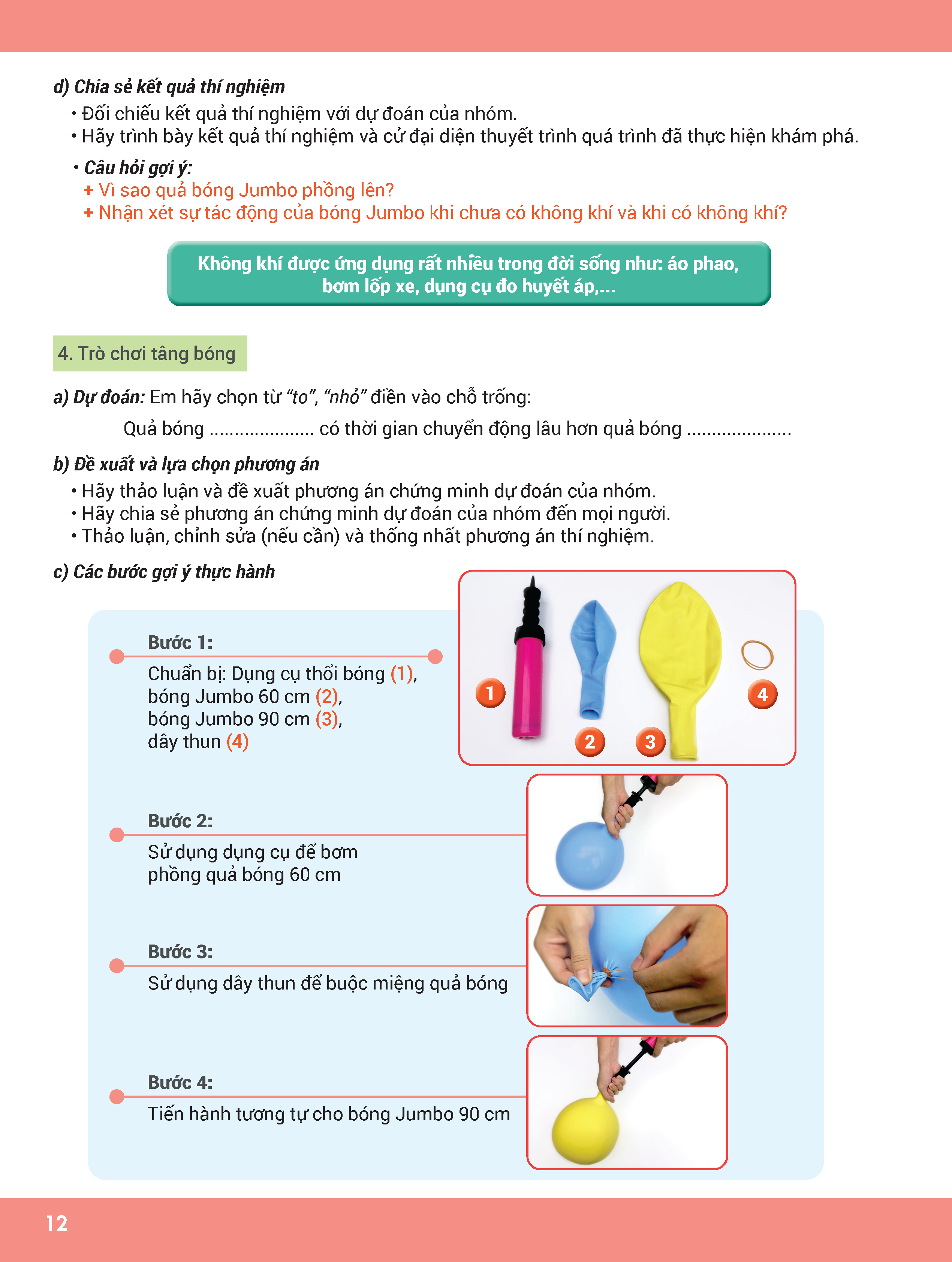 d) Chia sẻ kết quả thí nghiệm
• Đối chiếu kết quả thí nghiệm với dự đoán của nhóm.
• Hãy trình bày kết quả thí nghiệm và cử đại diện thuyết trình quá trình đã thực hiện khám phá.

• Câu hỏi gợi ý:
+ Vì sao quả bóng Jumbo phồng lên?
+ Nhận xét sự tác động của bóng Jumbo khi chưa có không khí và khi có không khí?

Không khí được ứng dụng rất nhiều trong đời sống như: áo phao, bơm lốp xe, dụng cụ đo huyết áp,...

4. Trò chơi tâng bóng

a) Dự đoán: Em hãy chọn từ "to", "nhỏ" điền vào chỗ trống:

Quả bóng .................... có thời gian chuyển động lâu hơn quả bóng ....................

b) Đề xuất và lựa chọn phương án
• Hãy thảo luận và đề xuất phương án chứng minh dự đoán của nhóm.
• Hãy chia sẻ phương án chứng minh dự đoán của nhóm đến mọi người.
• Thảo luận, chỉnh sửa (nếu cần) và thống nhất phương án thí nghiệm.

c) Các bước gợi ý thực hành

Bước 1:
Chuẩn bị: Dụng cụ thổi bóng (1), bóng Jumbo 60 cm (2), bóng Jumbo 90 cm (3), dây thun (4)

1 2 3 4

Bước 2:
Sử dụng dụng cụ để bơm phồng quả bóng 60 cm

Bước 3:
Sử dụng dây thun để buộc miệng quả bóng

Bước 4:
Tiến hành tương tự cho bóng Jumbo 90 cm

12