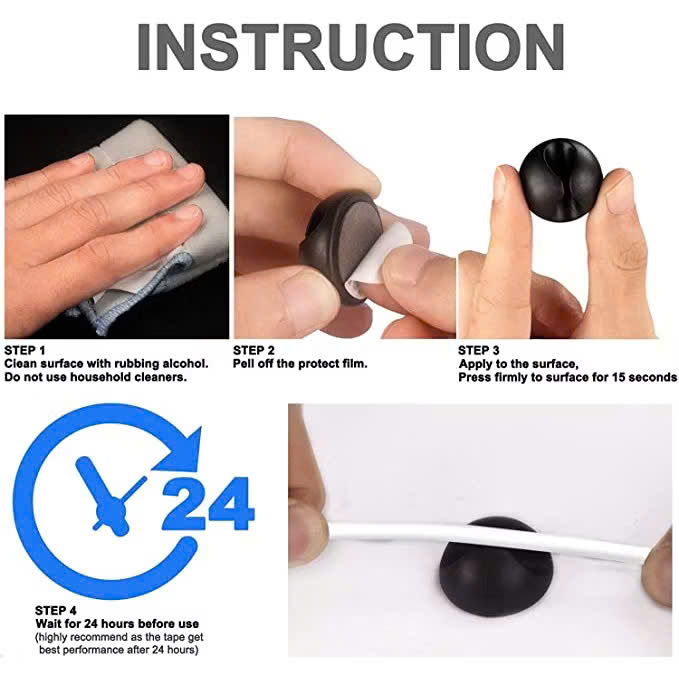 INSTRUCTION

STEP 1
Clean surface with rubbing alcohol.
Do not use household cleaners.

STEP 2
Pell off the protect film.

STEP 3
Apply to the surface,
Press firmly to surface for 15 seconds

24

STEP 4
Wait for 24 hours before use
(highly recommend as the tape get best performance after 24 hours)