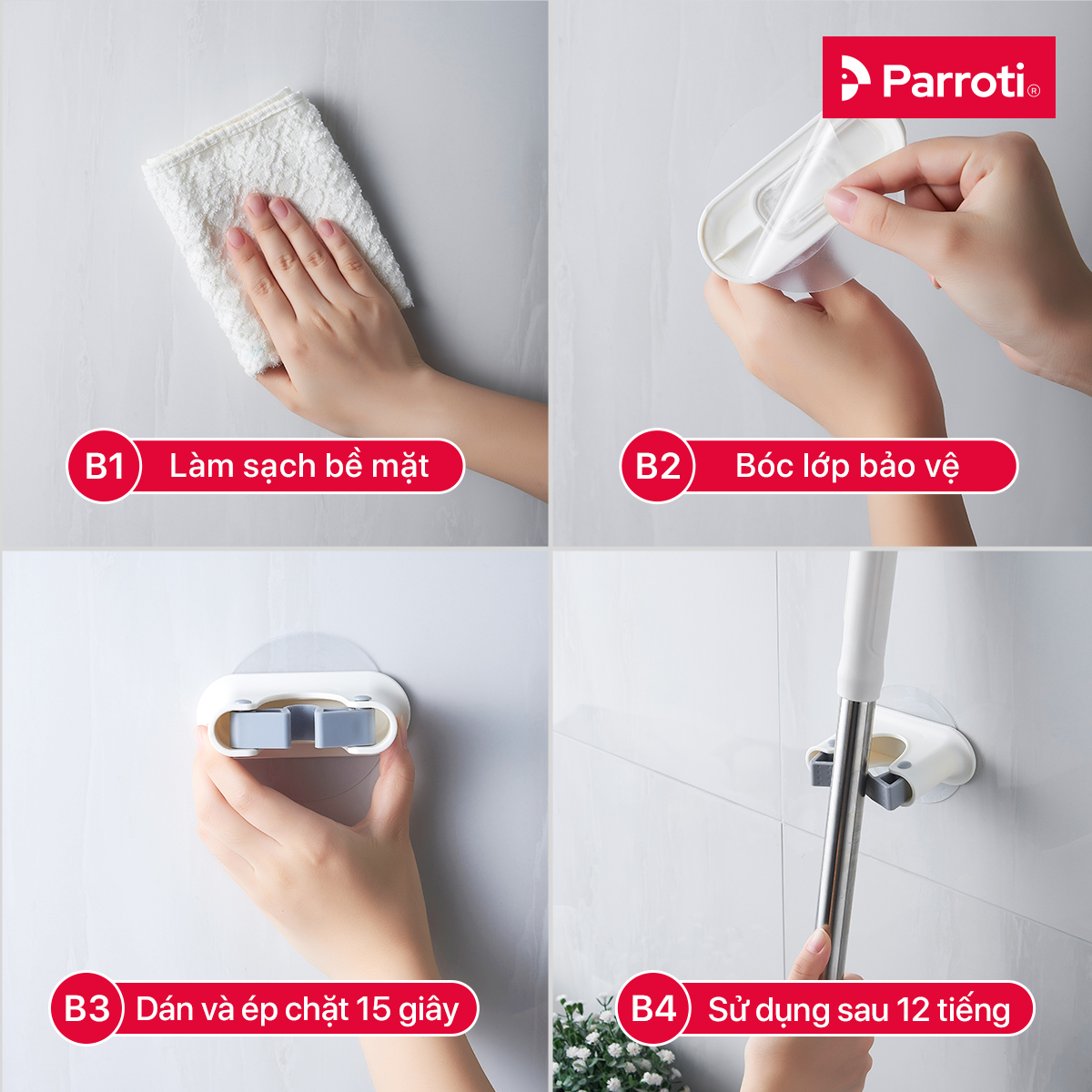 Parroti®

B1 Làm sạch bề mặt

B2 Bóc lớp bảo vệ

B3 Dán và ép chặt 15 giây

B4 Sử dụng sau 12 tiếng